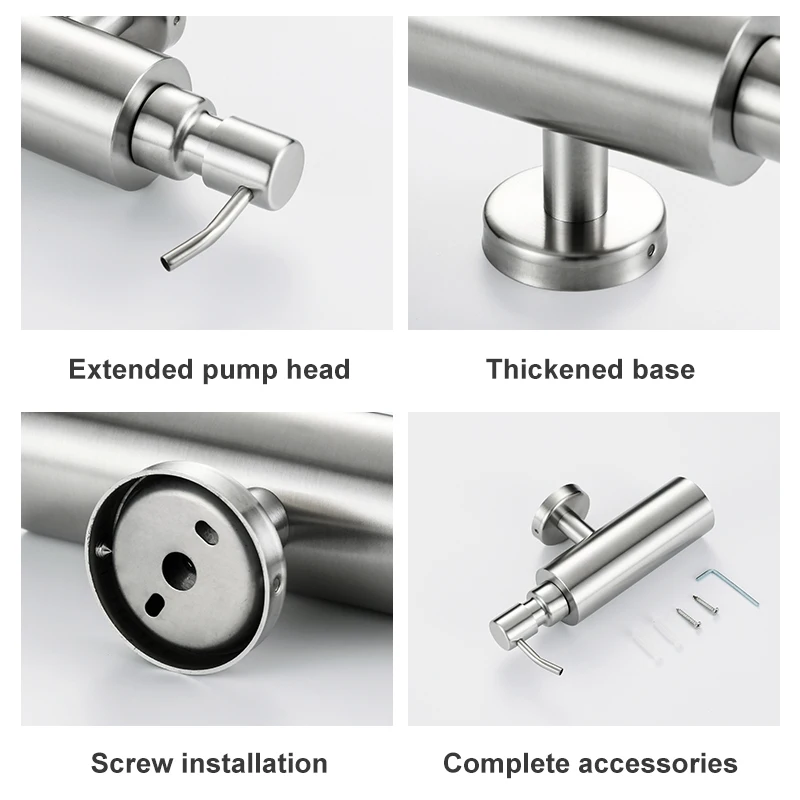 Extended pump head

Thickened base

Screw installation

Complete accessories