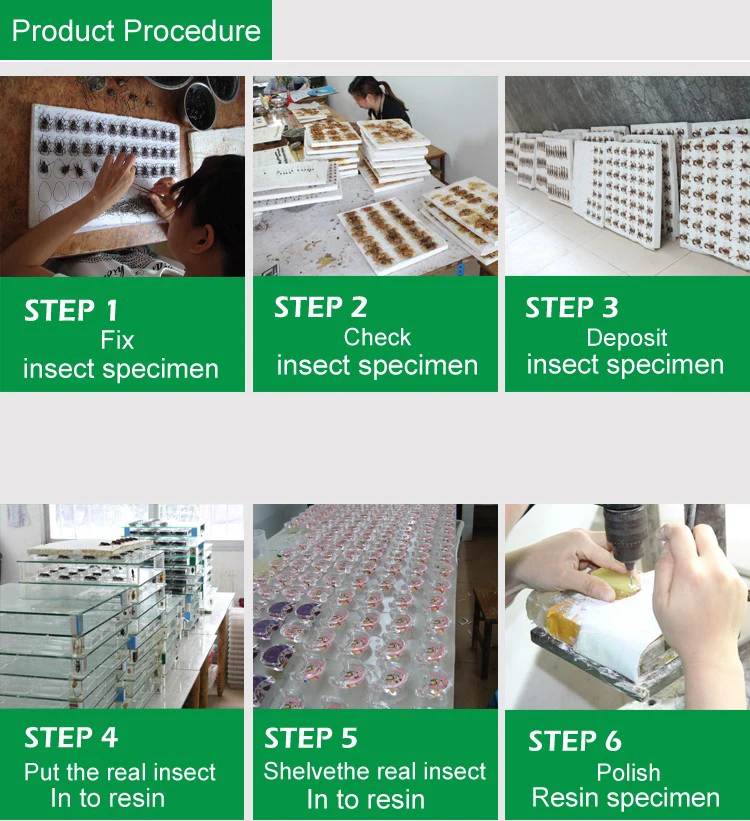 Product Procedure

STEP 1
Fix
insect specimen

STEP 2
Check
insect specimen

STEP 3
Deposit
insect specimen

STEP 4
Put the real insect
In to resin

STEP 5
Shelvethe real insect
In to resin

STEP 6
Polish
Resin specimen