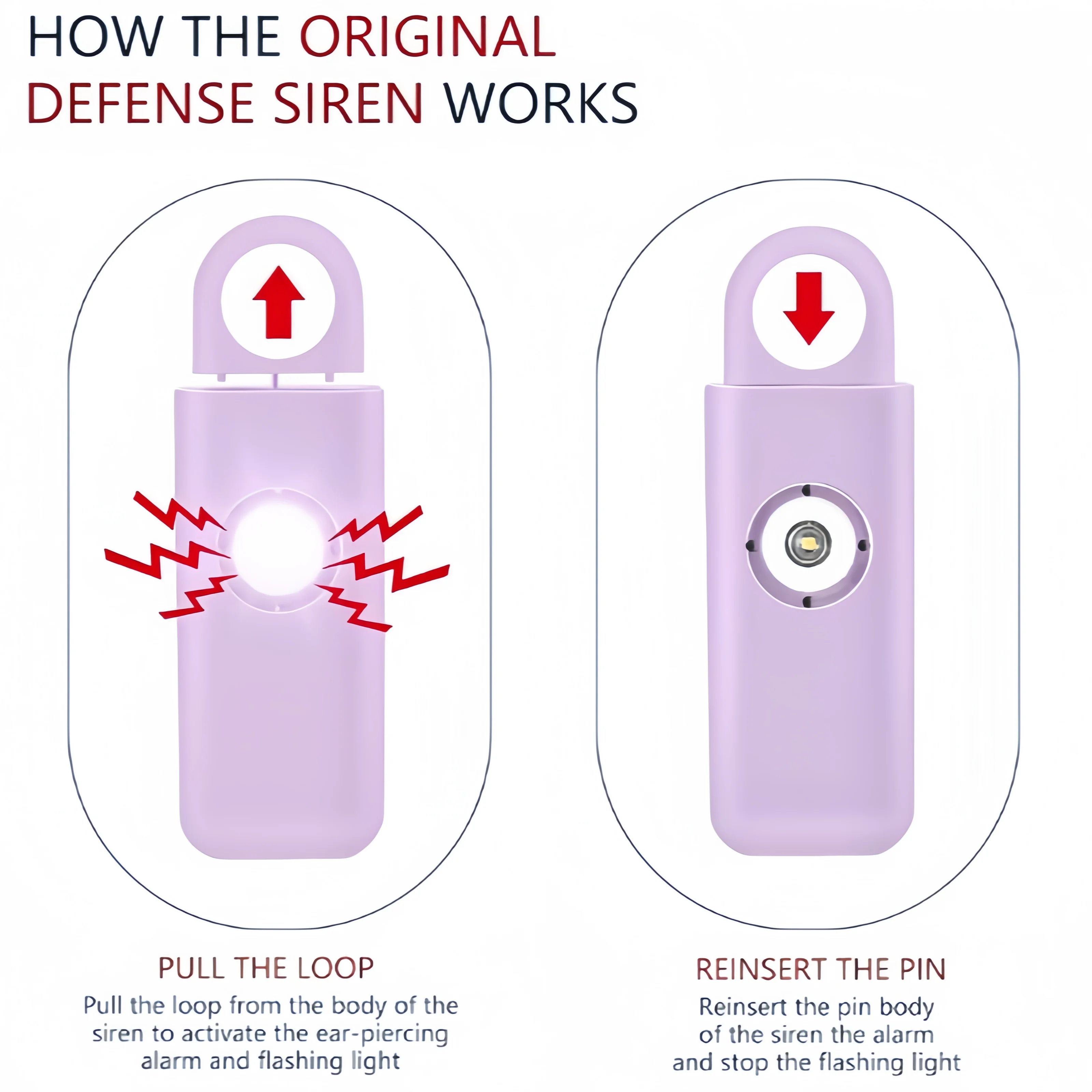 HOW THE ORIGINAL DEFENSE SIREN WORKS

PULL THE LOOP

Pull the loop from the body of the siren to activate the ear-piercing alarm and flashing light

REINSERT THE PIN

Reinsert the pin body of the siren the alarm and stop the flashing light