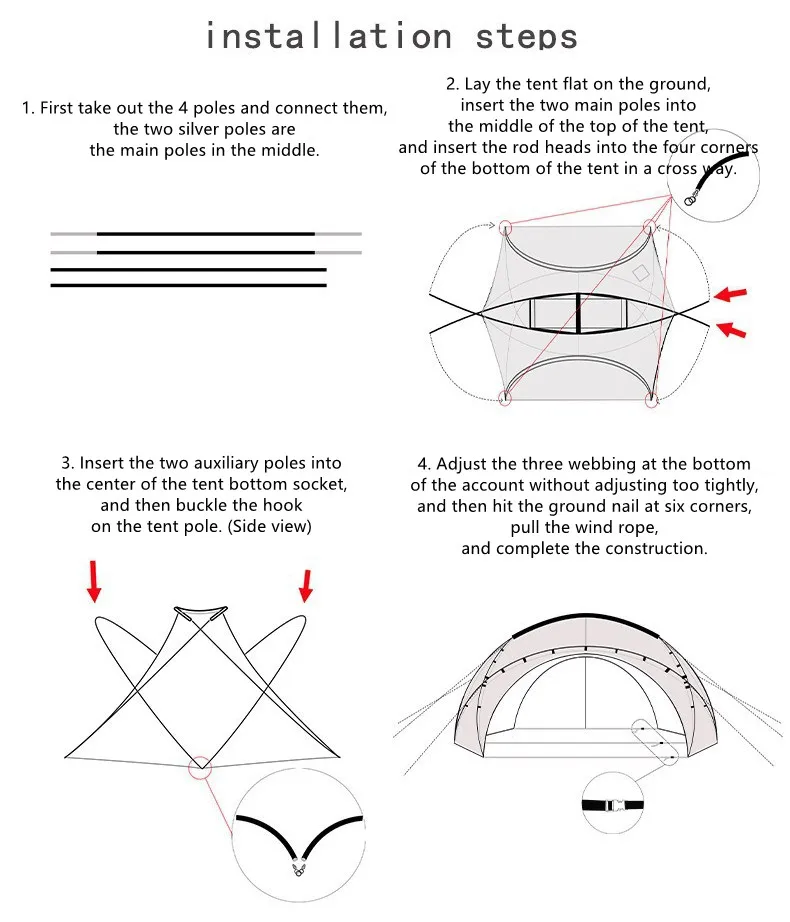 installation steps

1. First take out the 4 poles and connect them, the two silver poles are the main poles in the middle.

2. Lay the tent flat on the ground, insert the two main poles into the middle of the top of the tent, and insert the rod heads into the four corners of the bottom of the tent in a cross way.

3. Insert the two auxiliary poles into the center of the tent bottom socket, and then buckle the hook on the tent pole. (Side view)

4. Adjust the three webbing at the bottom of the account without adjusting too tightly, and then hit the ground nail at six corners, pull the wind rope, and complete the construction.