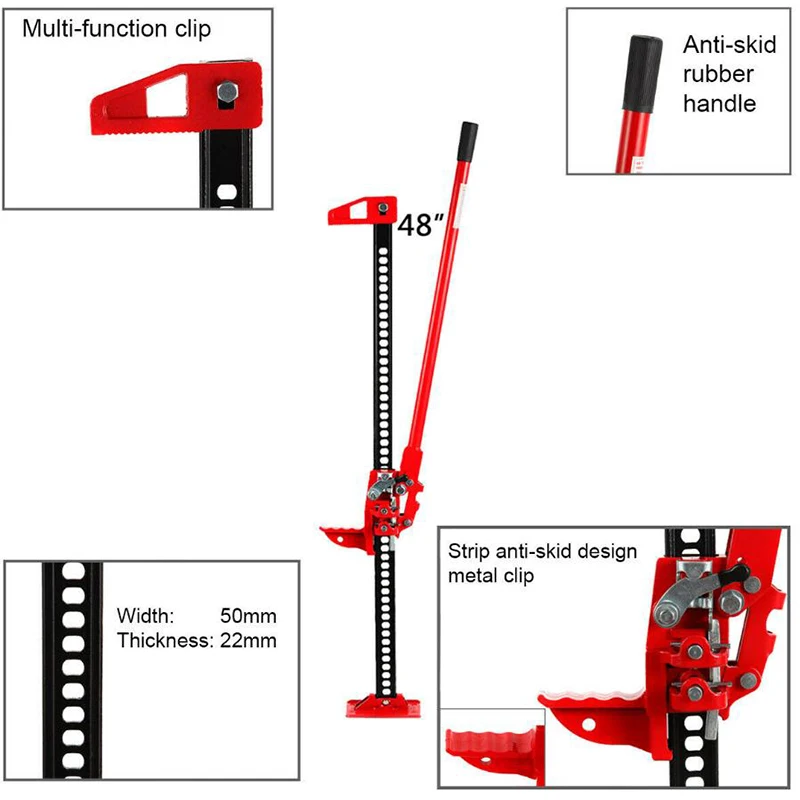 Multi-function clip

Anti-skid rubber handle

48"

Width: 50mm
Thickness: 22mm

Strip anti-skid design metal clip