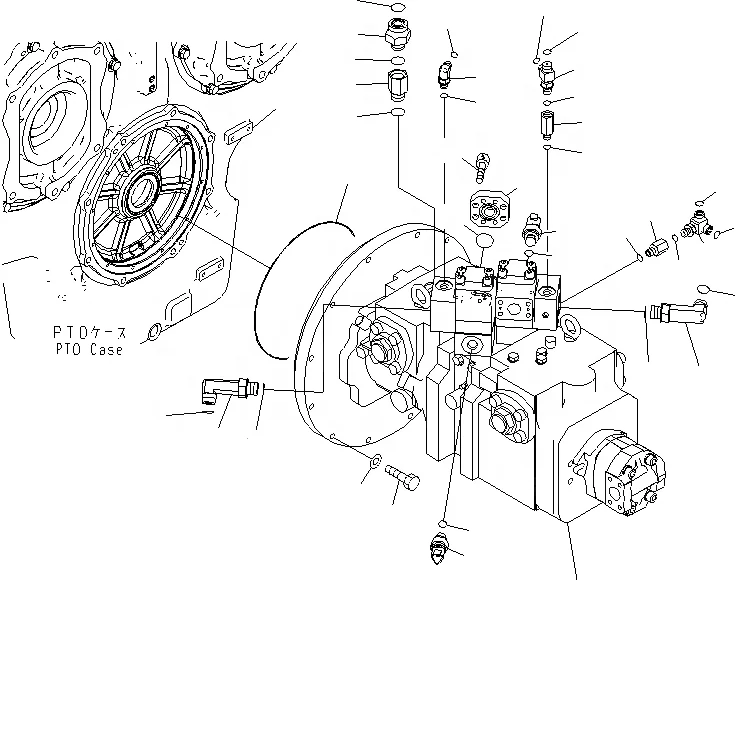 PTOケース
PTO Case