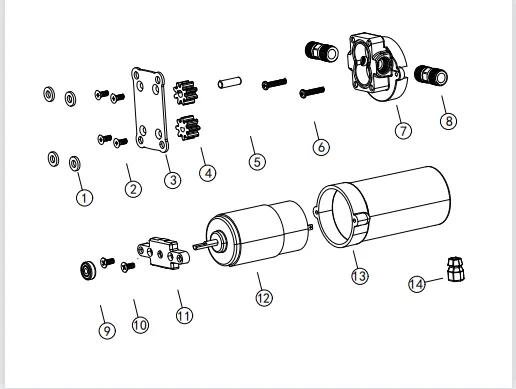 1
2
3
4
5
6
7
8
9
10
11
12
13
14