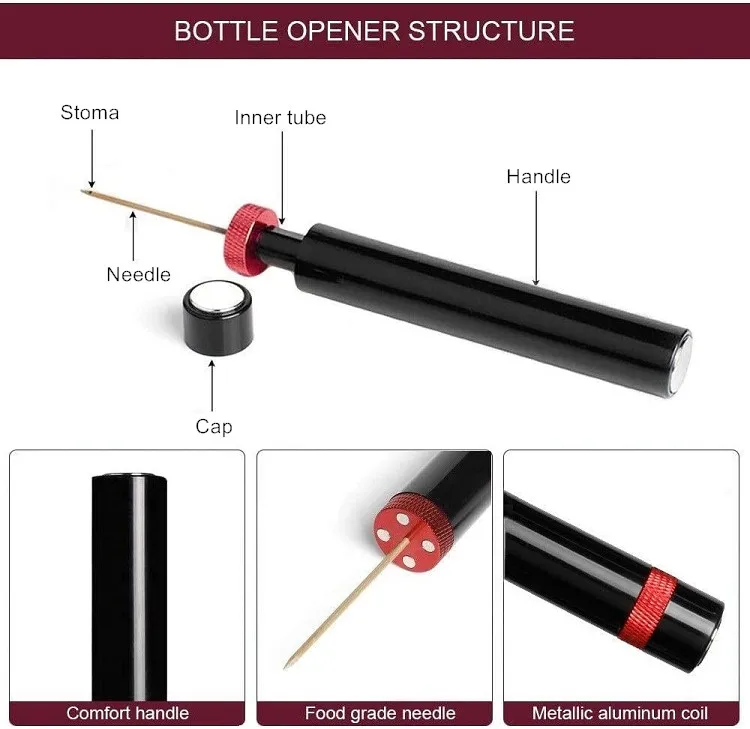 BOTTLE OPENER STRUCTURE

Stoma

Inner tube

Handle

Needle

Cap

Comfort handle

Food grade needle

Metallic aluminum coil