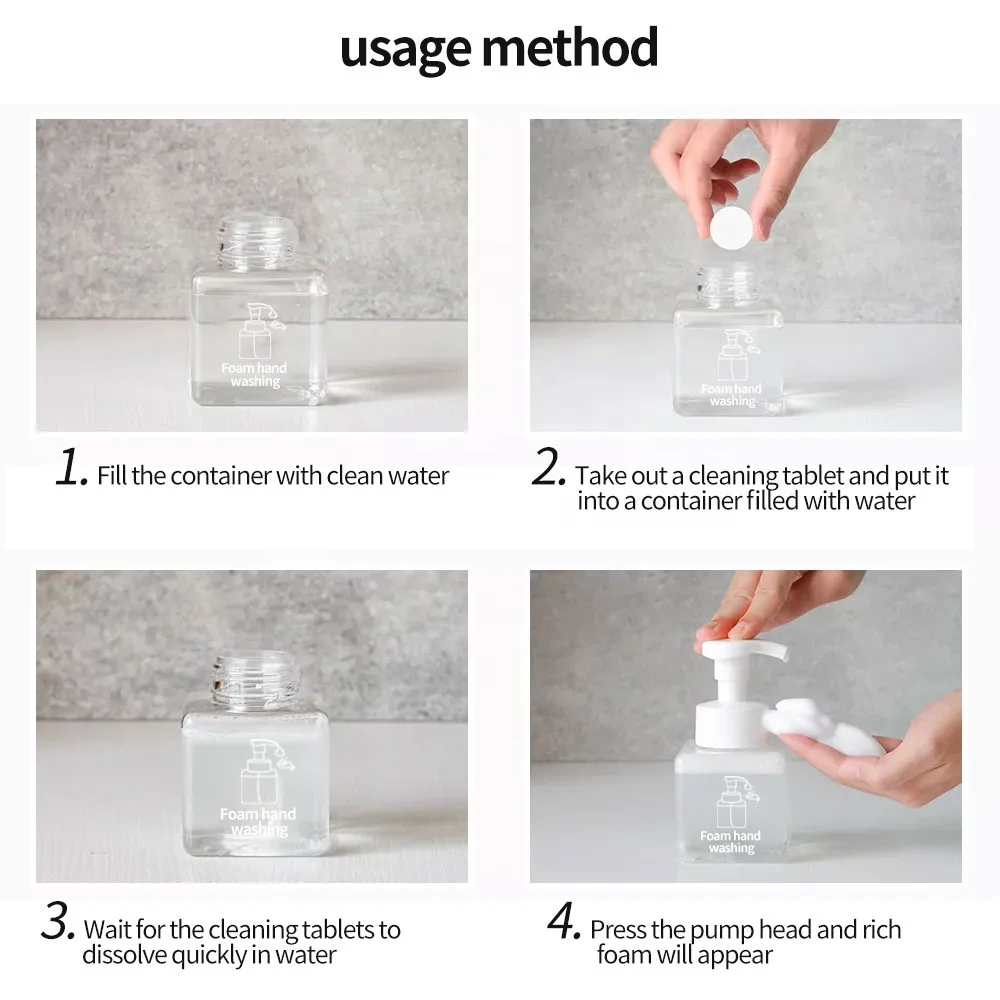 usage method

Foam hand washing

1. Fill the container with clean water

Foam hand washing

2. Take out a cleaning tablet and put it into a container filled with water

Foam hand washing

3. Wait for the cleaning tablets to dissolve quickly in water

Foam hand washing

4. Press the pump head and rich foam will appear