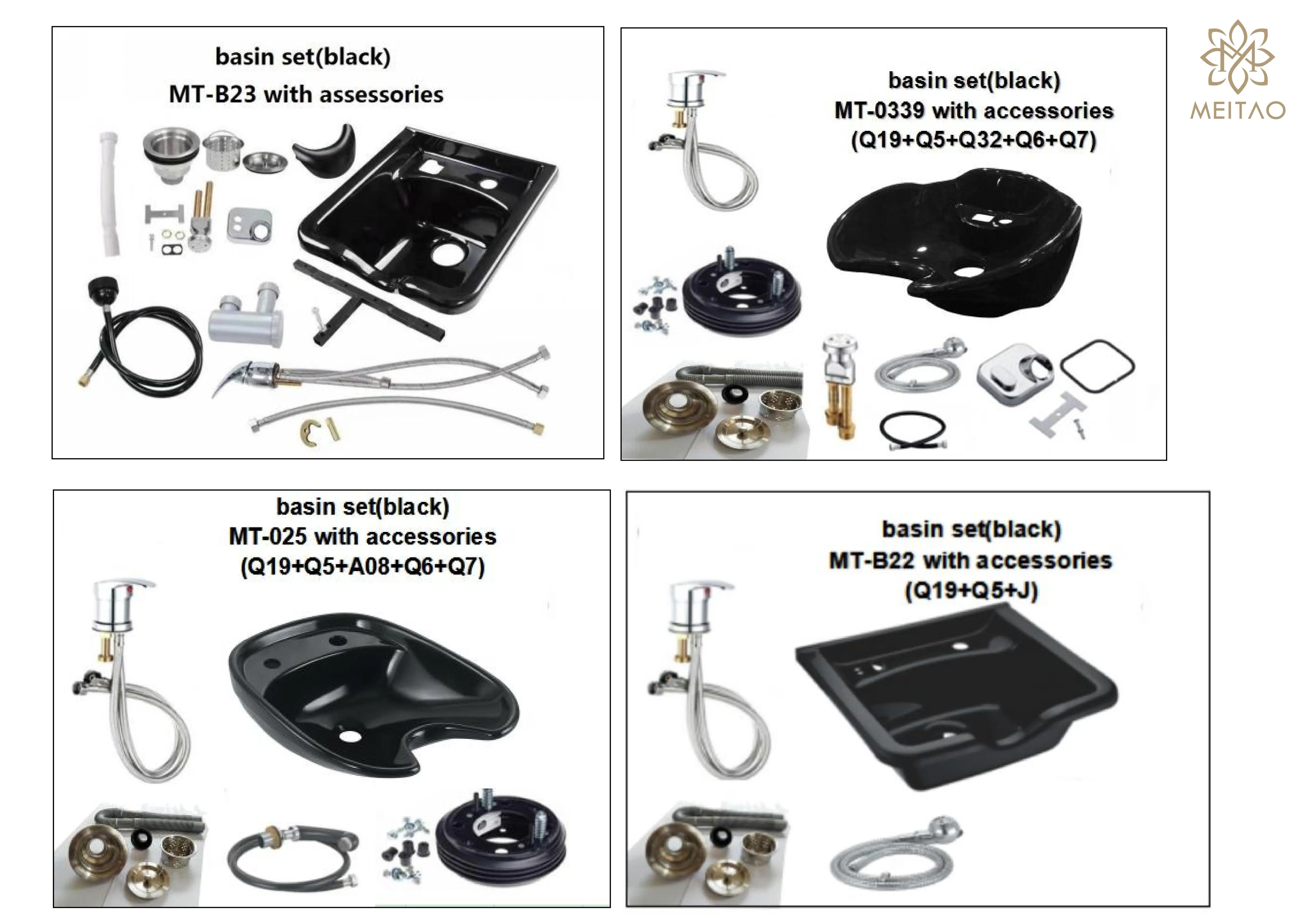 basin set(black)
MT-B23 with assessories

basin set(black)
MT-0339 with accessories
(Q19+Q5+Q32+Q6+Q7)

MEITAO

basin set(black)
MT-025 with accessories
(Q19+Q5+A08+Q6+Q7)

basin set(black)
MT-B22 with accessories
(Q19+Q5+J)