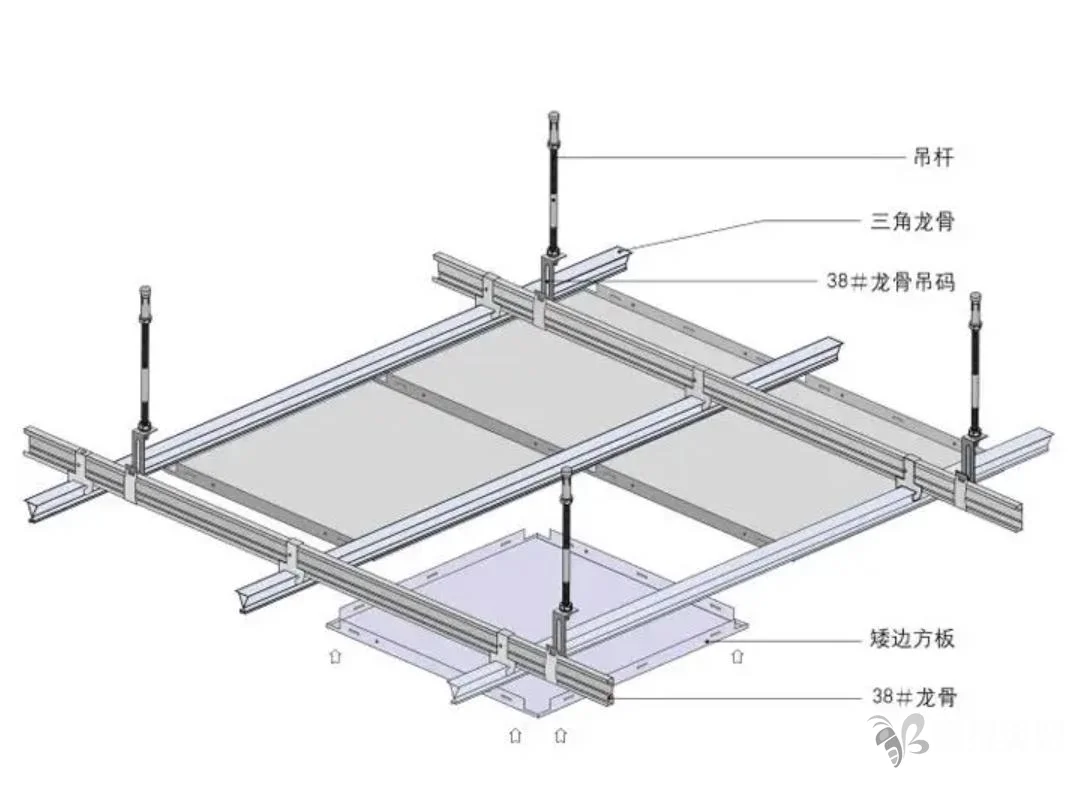 吊杆
三角龙骨
38#龙骨吊码
矮边方板
38#龙骨