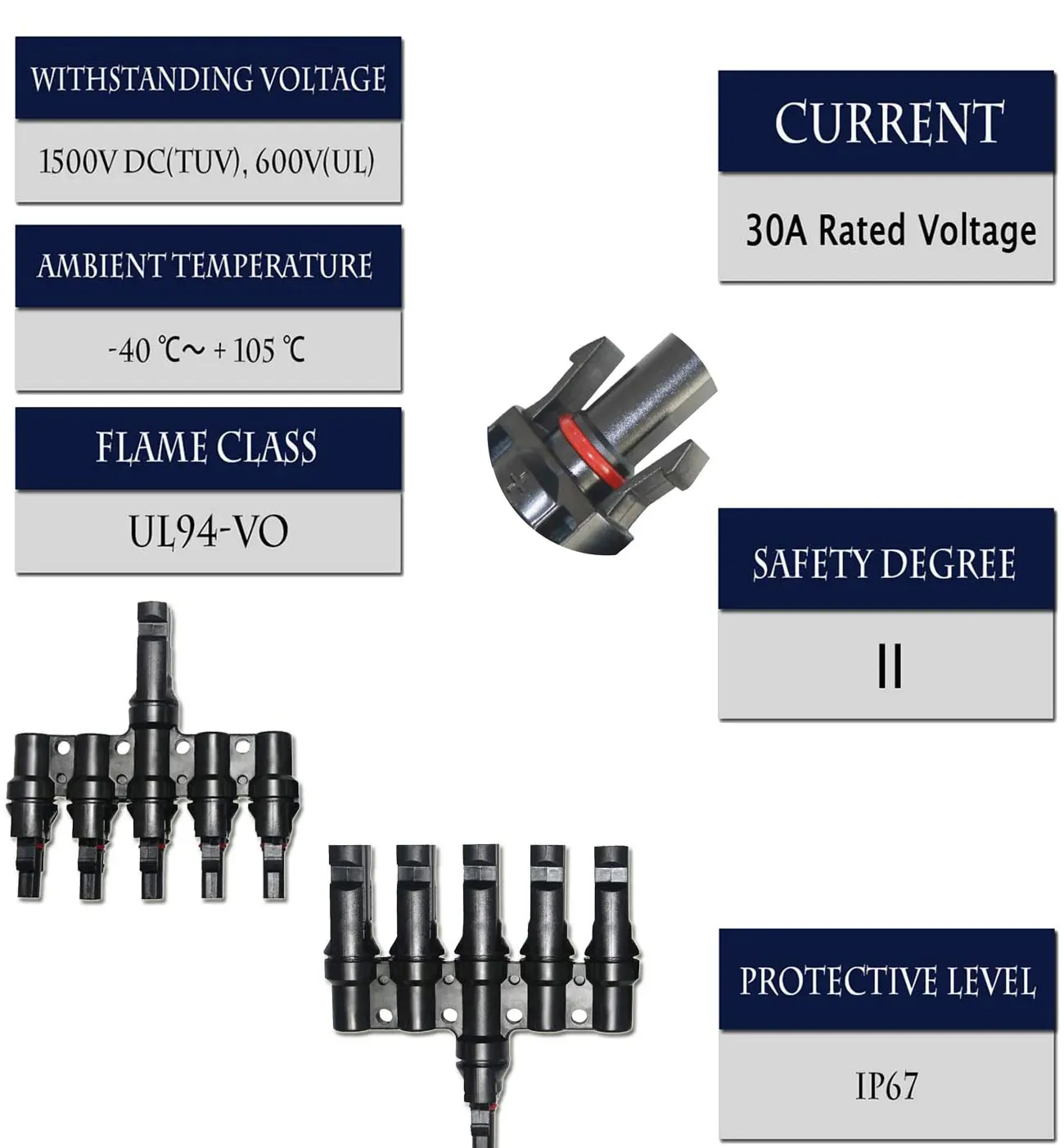 WITHSTANDING VOLTAGE

1500V DC(TUV), 600V(UL)

AMBIENT TEMPERATURE

-40 ℃~ + 105 ℃

FLAME CLASS

UL94-VO

CURRENT

30A Rated Voltage

SAFETY DEGREE

II

PROTECTIVE LEVEL

IP67