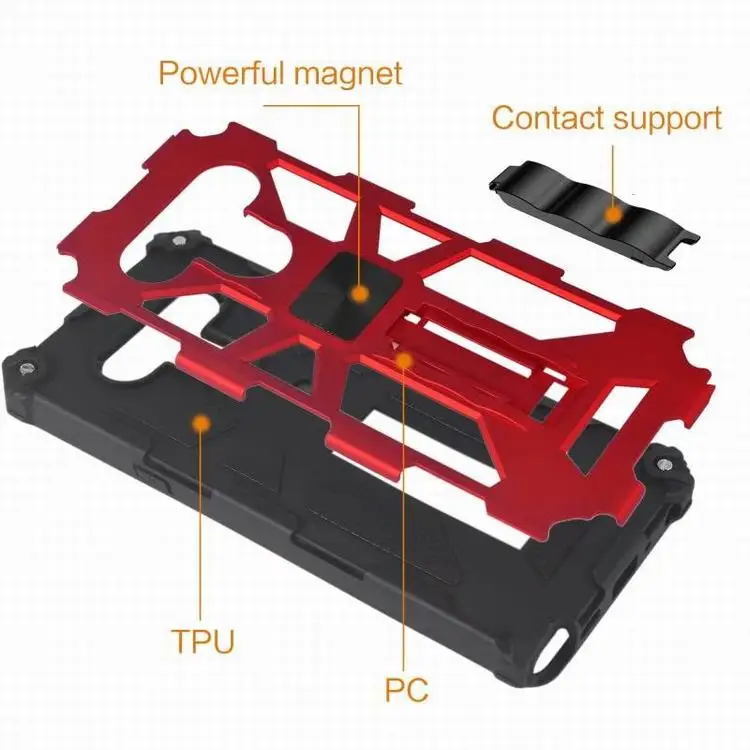 Powerful magnet

Contact support

TPU

PC