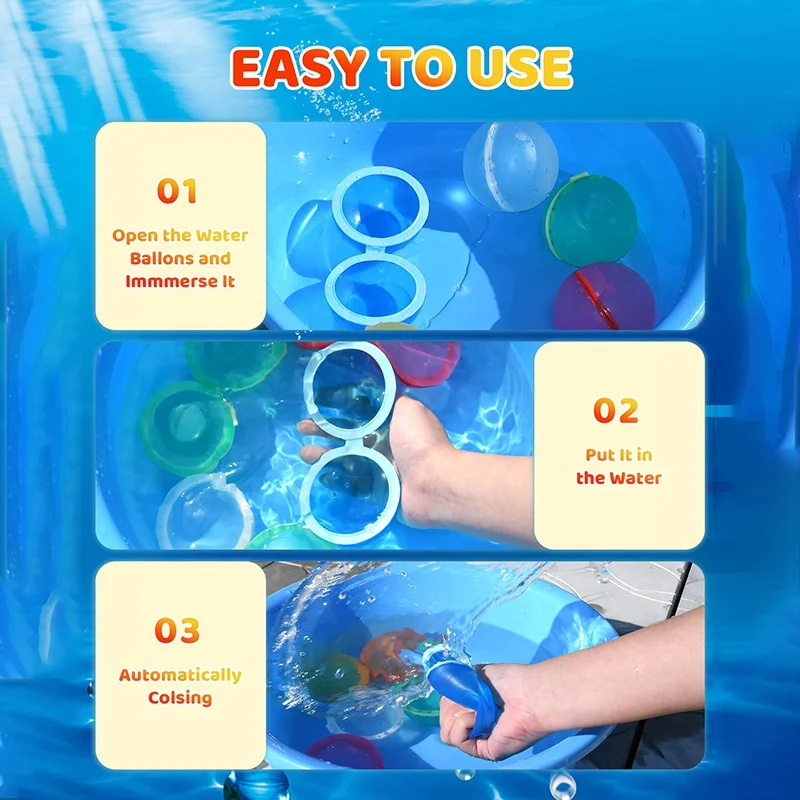 EASY TO USE

01

Open the Water Ballons and Immmerse It

02

Put It in the Water

03

Automatically Colsing