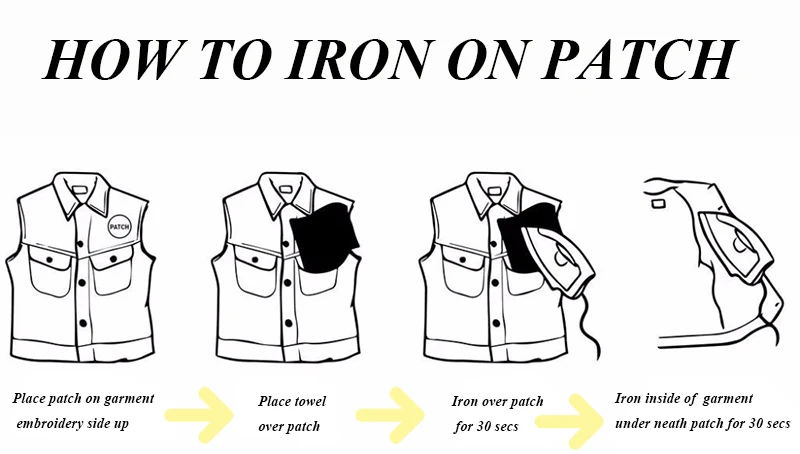 HOW TO IRON ON PATCH

PATCH

Place patch on garment embroidery side up

Place towel over patch

Iron over patch for 30 secs

Iron inside of garment under neath patch for 30 secs