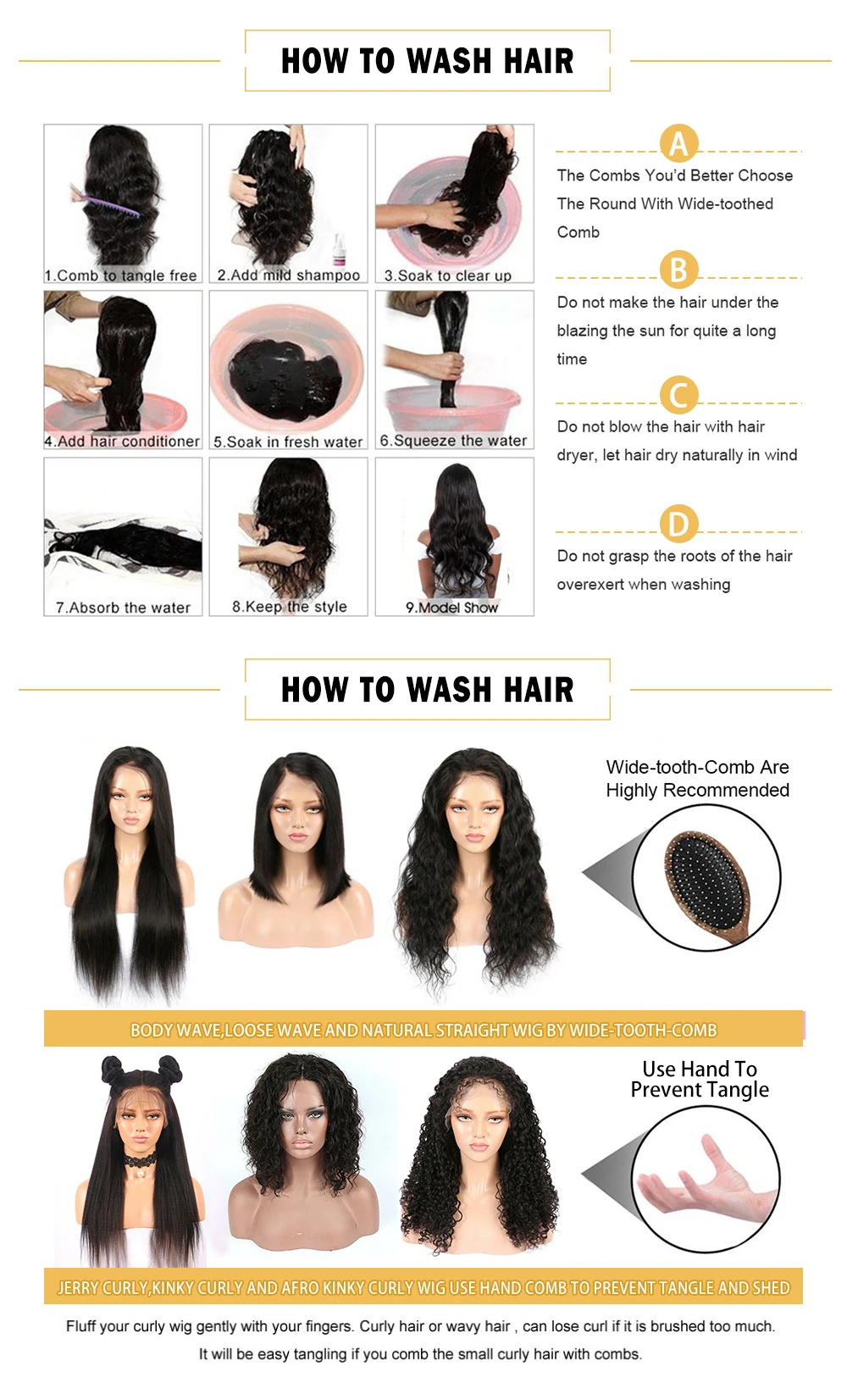 HOW TO WASH HAIR

1.Comb to tangle free

2.Add mild shampoo

3.Soak to clear up

4.Add hair conditioner

5.Soak in fresh water

6.Squeeze the water

7.Absorb the water

8.Keep the style

9.Model Show

A

The Combs You'd Better Choose The Round With Wide-toothed Comb

B

Do not make the hair under the blazing the sun for quite a long time

C

Do not blow the hair with hair dryer, let hair dry naturally in wind

D

Do not grasp the roots of the hair overexert when washing

HOW TO WASH HAIR

Wide-tooth-Comb Are Highly Recommended

BODY WAVE,LOOSE WAVE AND NATURAL STRAIGHT WIG BY WIDE-TOOTH-COMB

Use Hand To Prevent Tangle

JERRY CURLY,KINKY CURLY AND AFRO KINKY CURLY WIG USE HAND COMB TO PREVENT TANGLE AND SHED

Fluff your curly wig gently with your fingers. Curly hair or wavy hair , can lose curl if it is brushed too much. It will be easy tangling if you comb the small curly hair with combs.