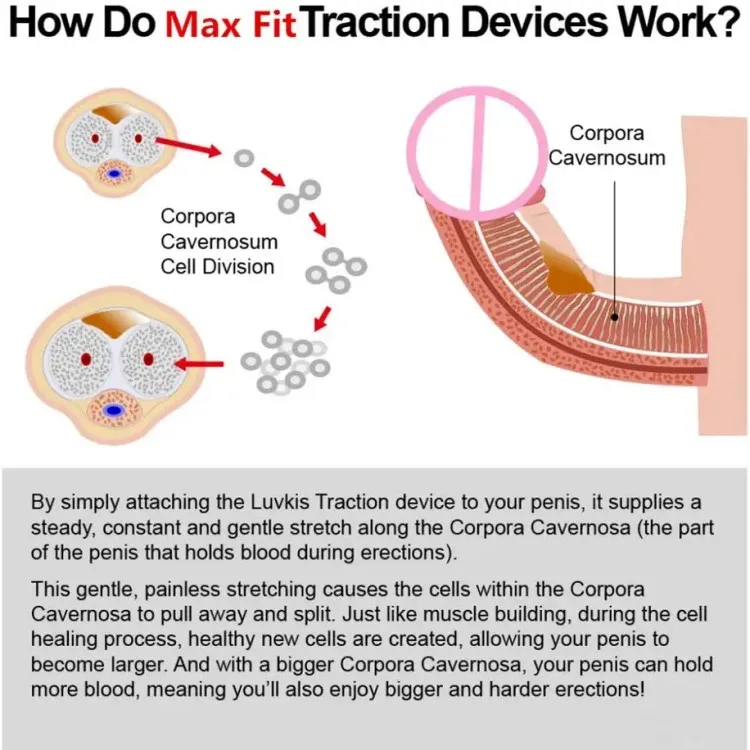 How Do Max Fit Traction Devices Work?

Corpora Cavernosum Cell Division

Corpora Cavernosum

By simply attaching the Luvkis Traction device to your penis, it supplies a steady, constant and gentle stretch along the Corpora Cavernosa (the part of the penis that holds blood during erections).

This gentle, painless stretching causes the cells within the Corpora Cavernosa to pull away and split. Just like muscle building, during the cell healing process, healthy new cells are created, allowing your penis to become larger. And with a bigger Corpora Cavernosa, your penis can hold more blood, meaning you'll also enjoy bigger and harder erections!