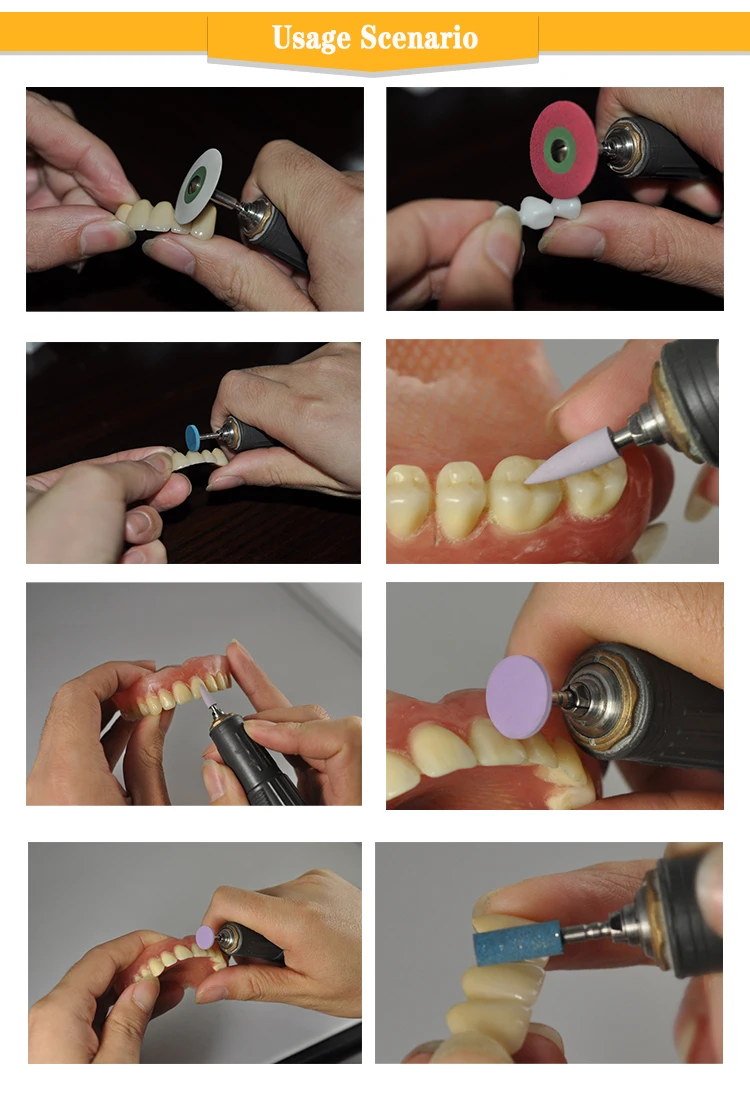 Usage Scenario