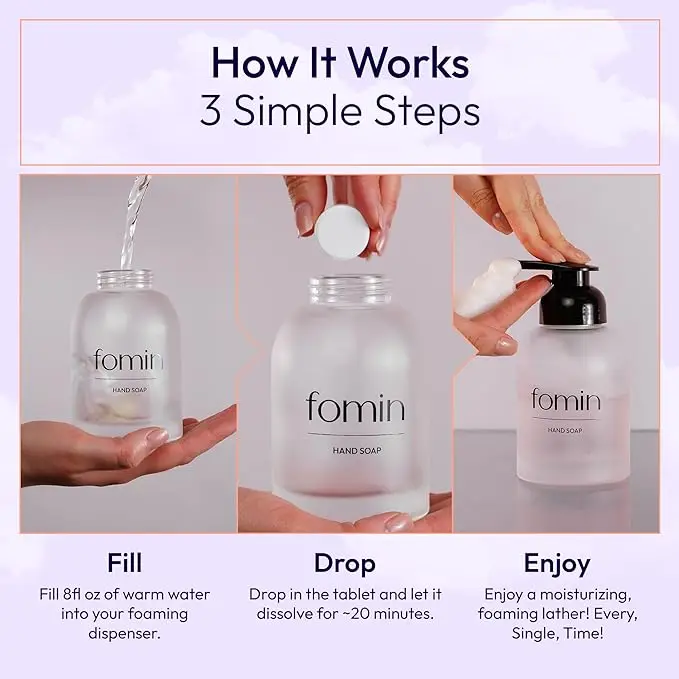 How It Works
3 Simple Steps

fomin
HAND SOAP

fomin
HAND SOAP

fomin
HAND SOAP

Fill
Fill 8fl oz of warm water into your foaming dispenser.

Drop
Drop in the tablet and let it dissolve for ~20 minutes.

Enjoy
Enjoy a moisturizing, foaming lather! Every, Single, Time!