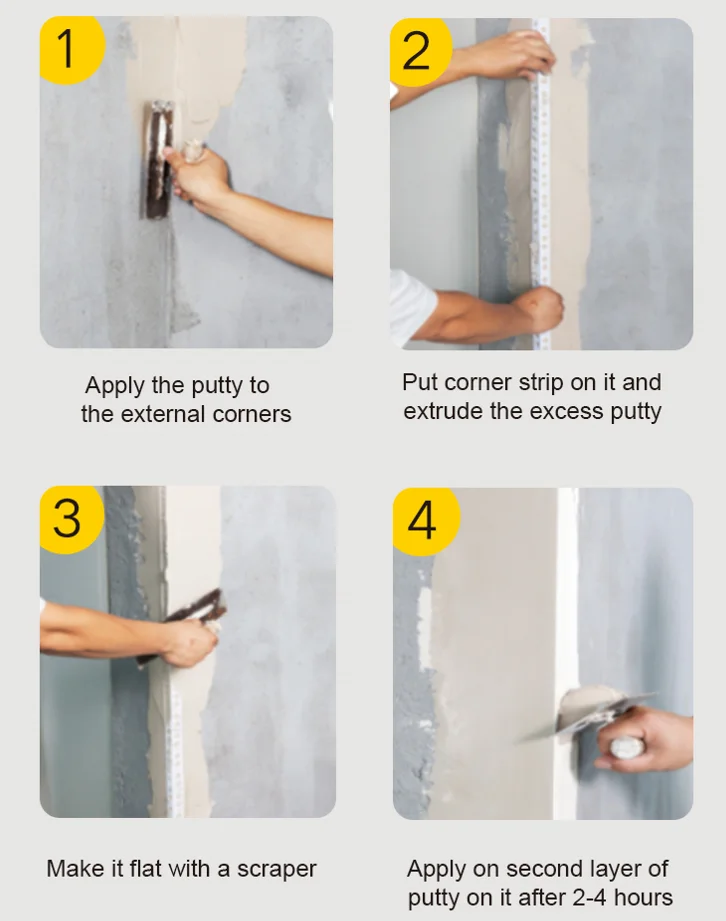 1

Apply the putty to the external corners

2

Put corner strip on it and extrude the excess putty

3

Make it flat with a scraper

4

Apply on second layer of putty on it after 2-4 hours