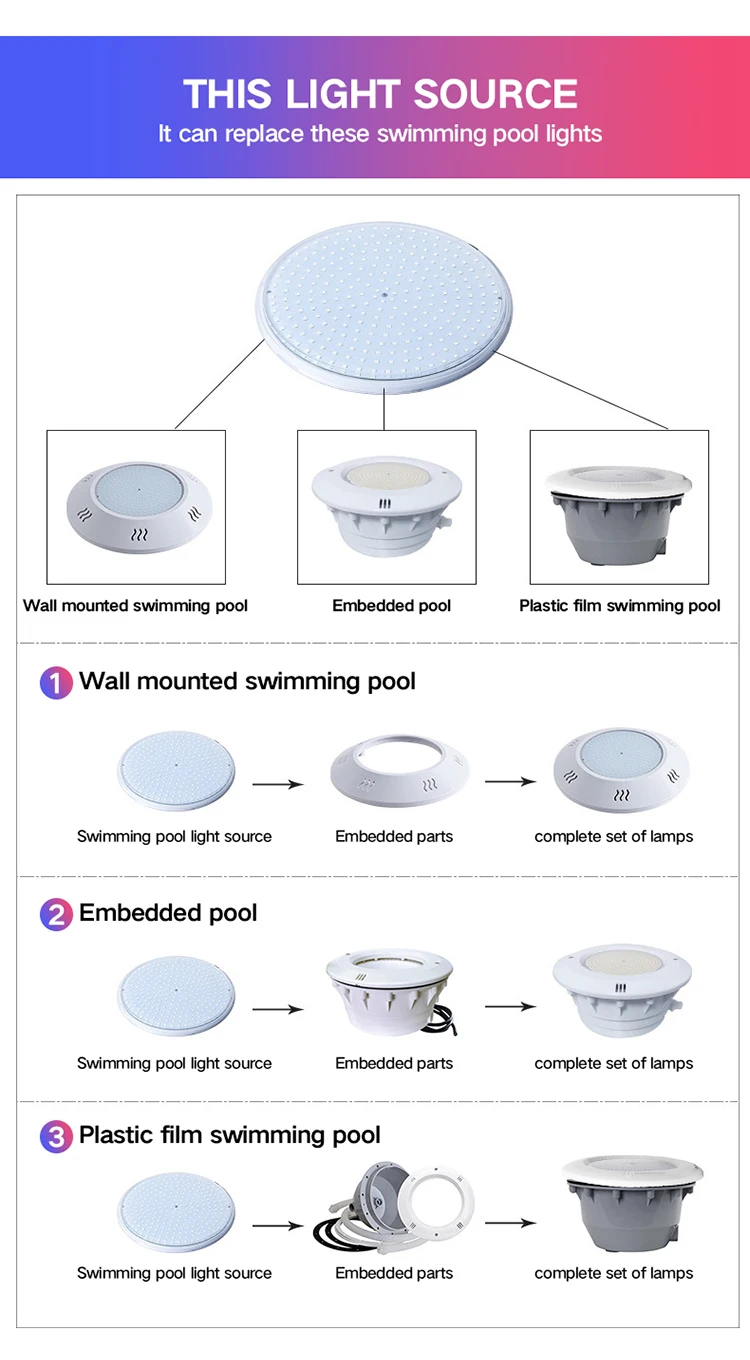 THIS LIGHT SOURCE
It can replace these swimming pool lights

Wall mounted swimming pool
Embedded pool
Plastic film swimming pool

1 Wall mounted swimming pool

Swimming pool light source
Embedded parts
complete set of lamps

2 Embedded pool

Swimming pool light source
Embedded parts
complete set of lamps

3 Plastic film swimming pool

Swimming pool light source
Embedded parts
complete set of lamps