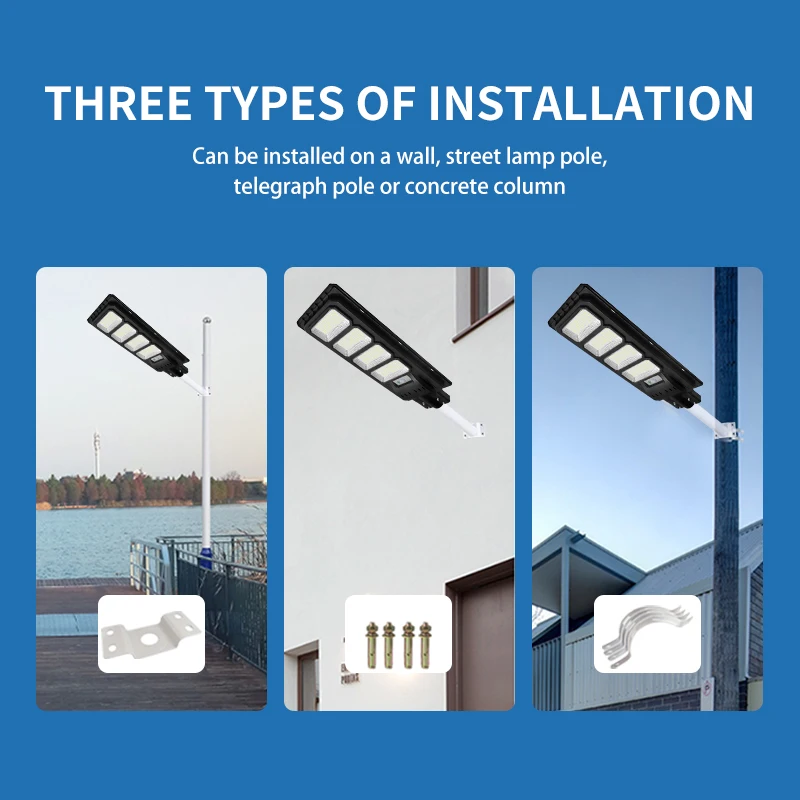 THREE TYPES OF INSTALLATION

Can be installed on a wall, street lamp pole, telegraph pole or concrete column