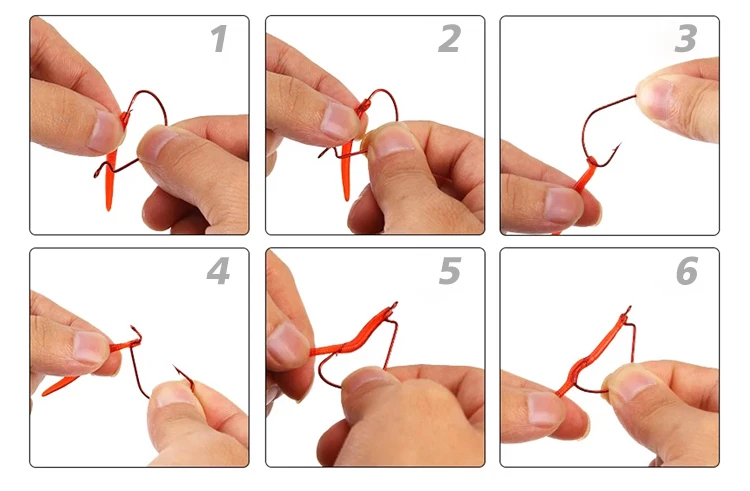 1

2

3

4

5

6