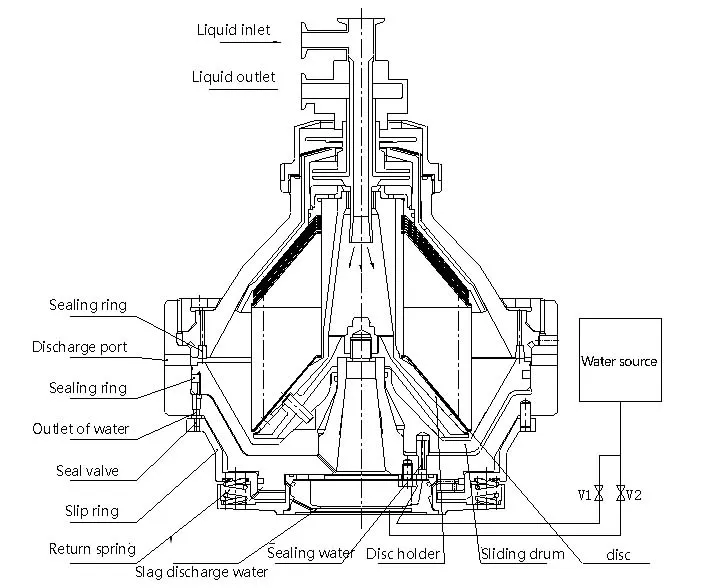 Liquid inlet
Liquid outlet
Sealing ring
Discharge port
Sealing ring
Outlet of water
Seal valve
Slip ring
Return spring
Slag discharge water
Sealing water
Disc holder
Sliding drum
disc
Water source
V1
V2