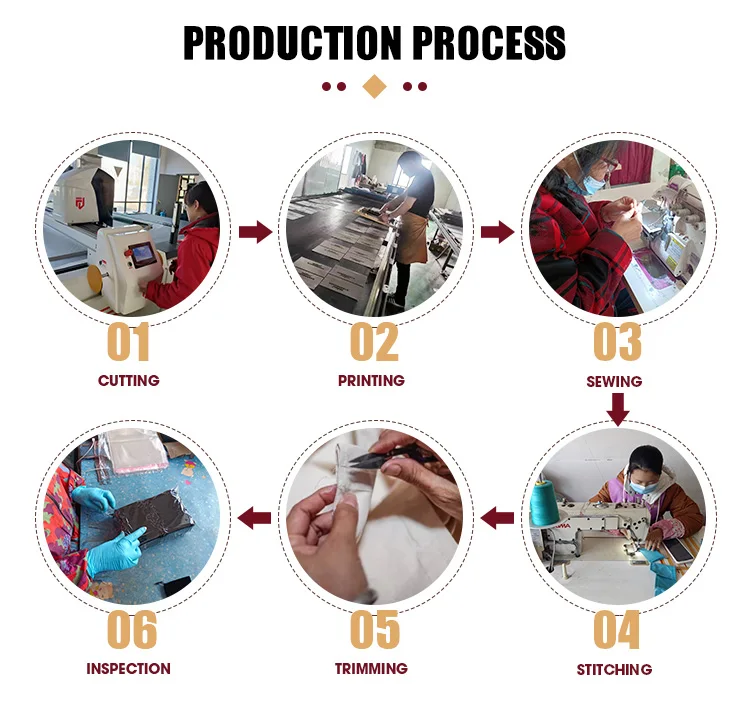 PRODUCTION PROCESS

01
CUTTING

02
PRINTING

03
SEWING

04
STITCHING

05
TRIMMING

06
INSPECTION