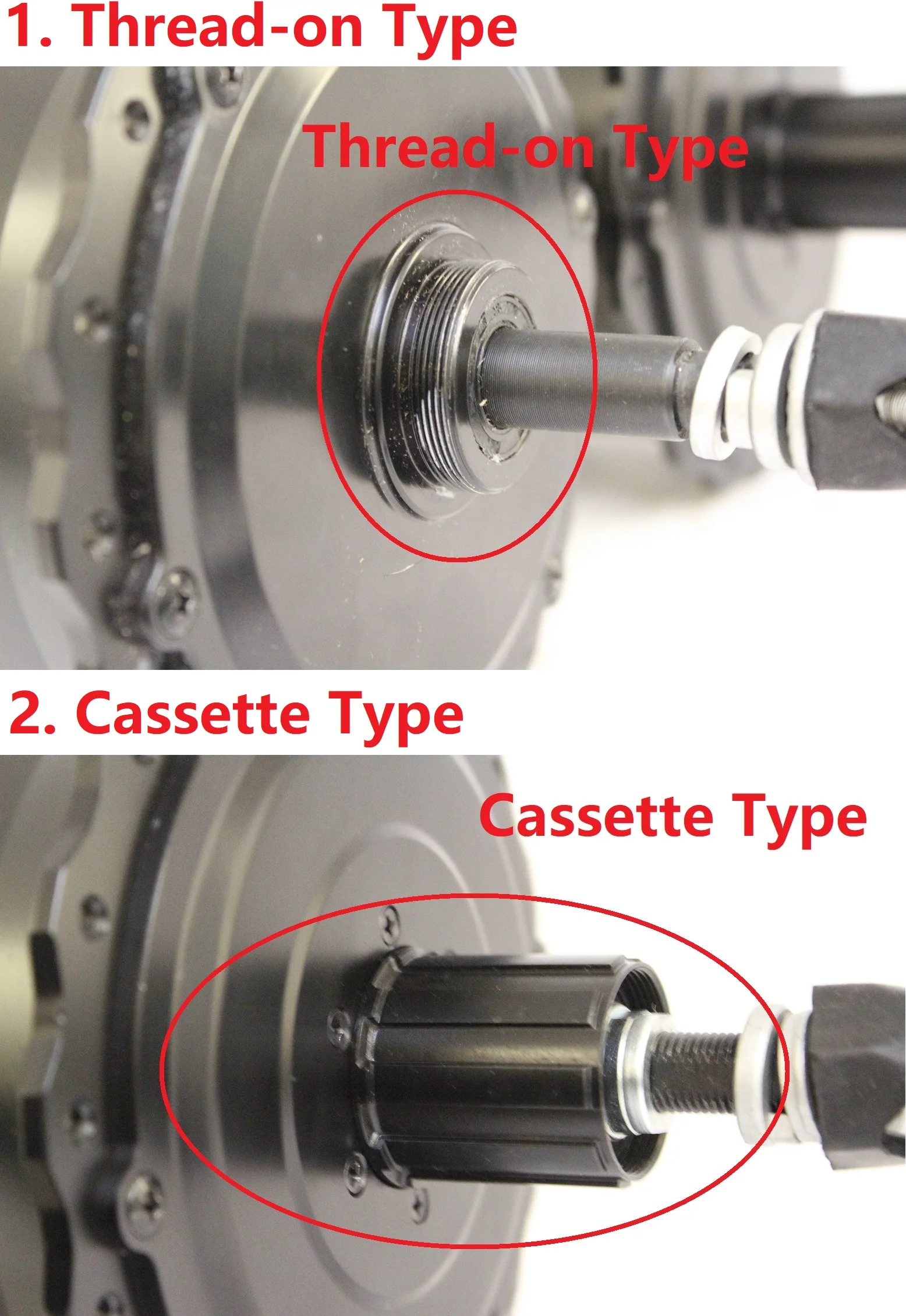 1. Thread-on Type

Thread-on Type

2. Cassette Type

Cassette Type