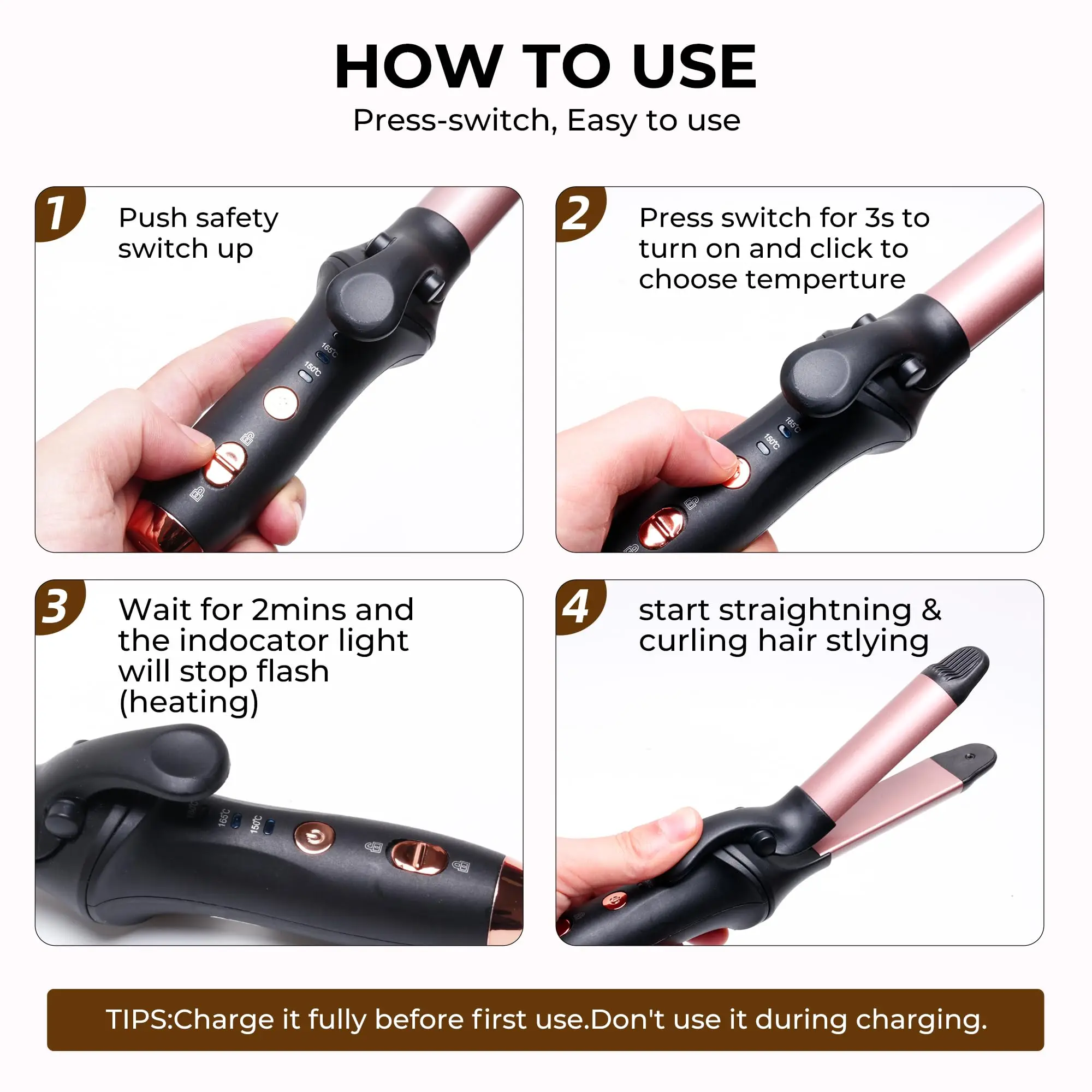 HOW TO USE
Press-switch, Easy to use

1
Push safety switch up

165°C
150°C

2
Press switch for 3s to turn on and click to choose temperture

165°C
150°C

3
Wait for 2mins and the indocator light will stop flash (heating)

165°C
150°C

4
start straightning & curling hair stlying

TIPS:Charge it fully before first use.Don't use it during charging.