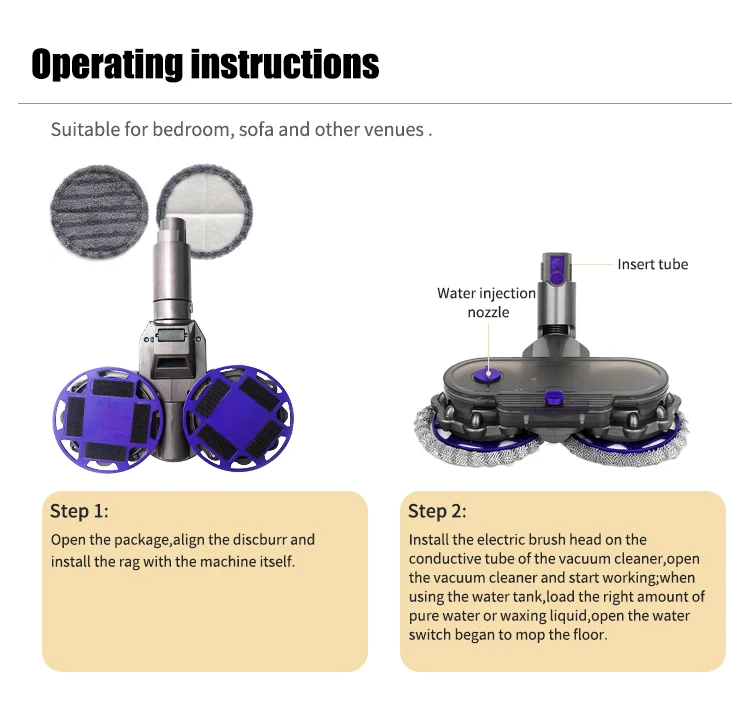 Operating instructions

Suitable for bedroom, sofa and other venues .

Insert tube

Water injection nozzle

Step 1:

Open the package,align the discburr and install the rag with the machine itself.

Step 2:

Install the electric brush head on the conductive tube of the vacuum cleaner,open the vacuum cleaner and start working;when using the water tank,load the right amount of pure water or waxing liquid,open the water switch began to mop the floor.