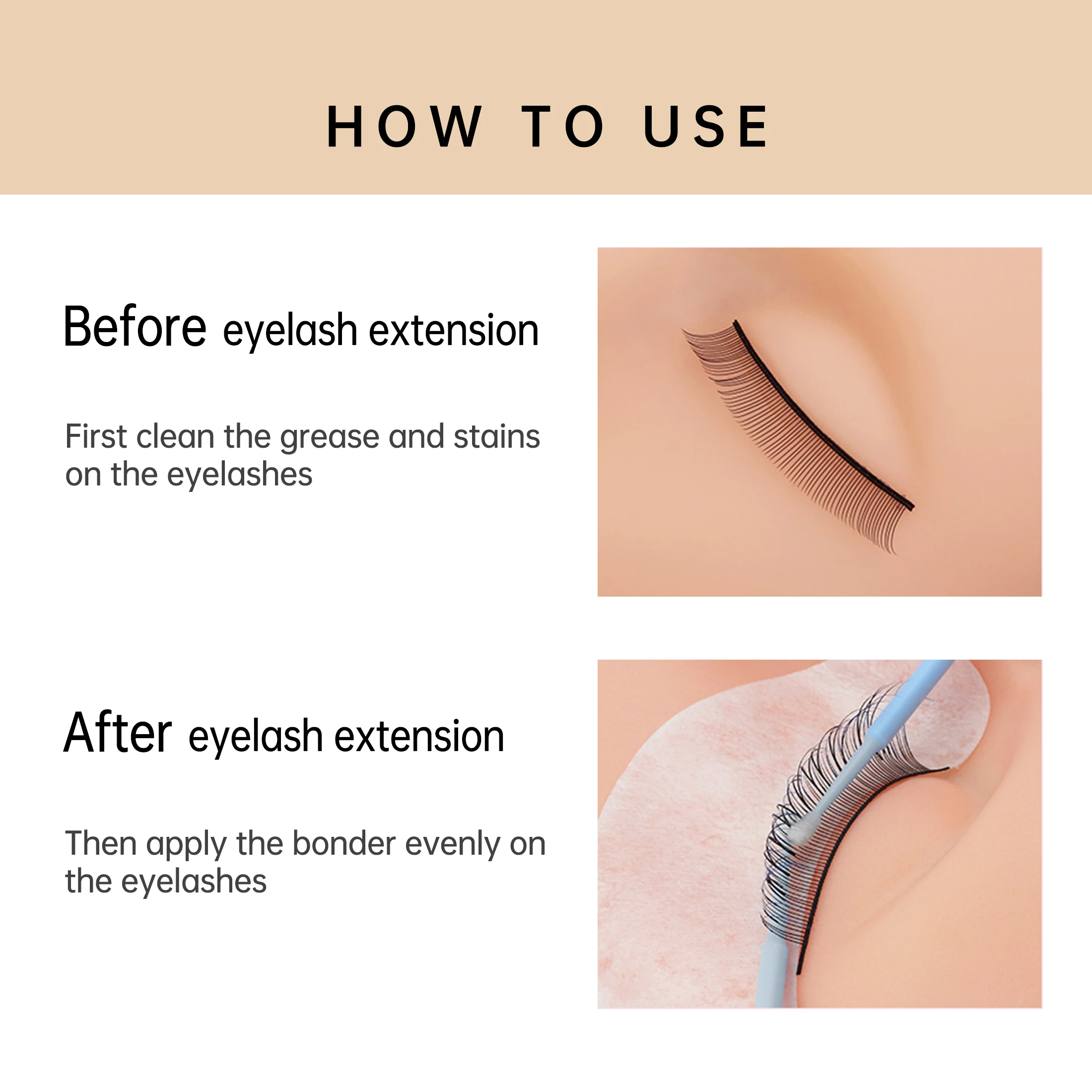 HOW TO USE

Before eyelash extension

First clean the grease and stains on the eyelashes

After eyelash extension

Then apply the bonder evenly on the eyelashes