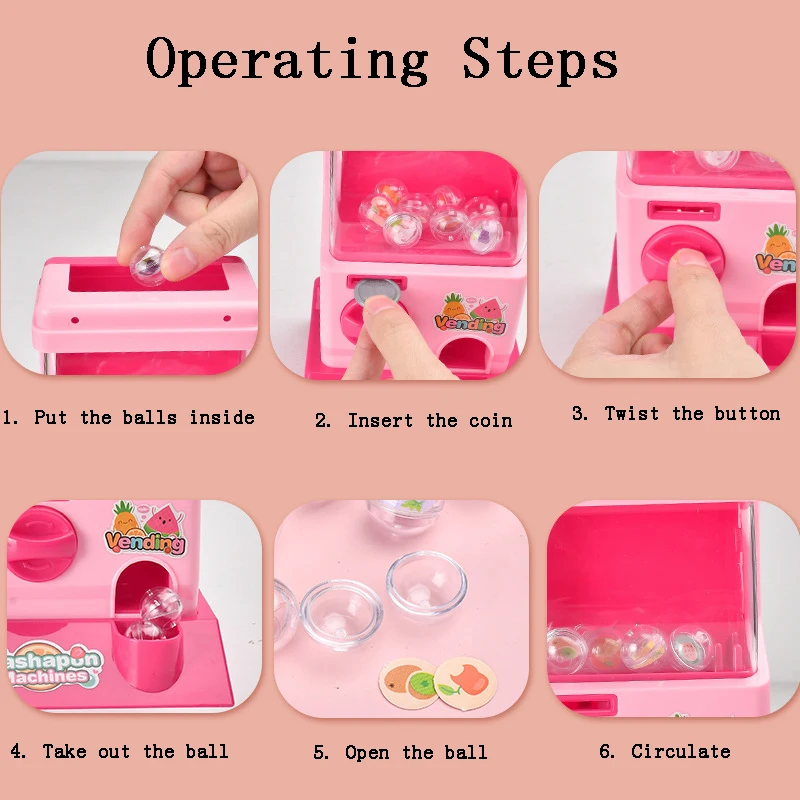 Operating Steps

Vending

Ven

1. Put the balls inside

2. Insert the coin

3. Twist the button

Vending

ashapon
Machines

4. Take out the ball

5. Open the ball

6. Circulate