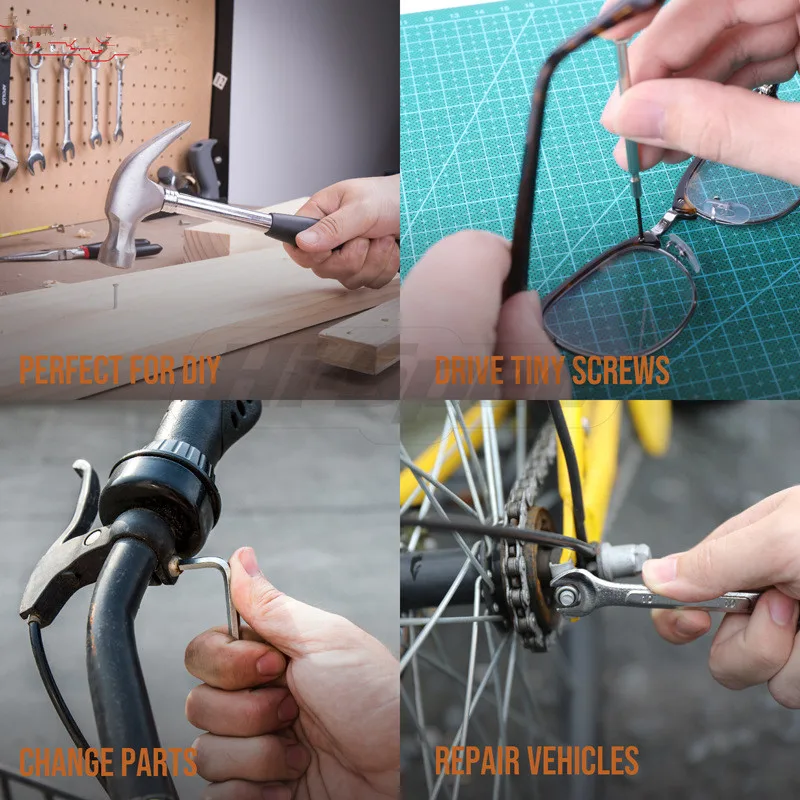 PERFECT FOR DIY

DRIVE TINY SCREWS

CHANGE PARTS

REPAIR VEHICLES