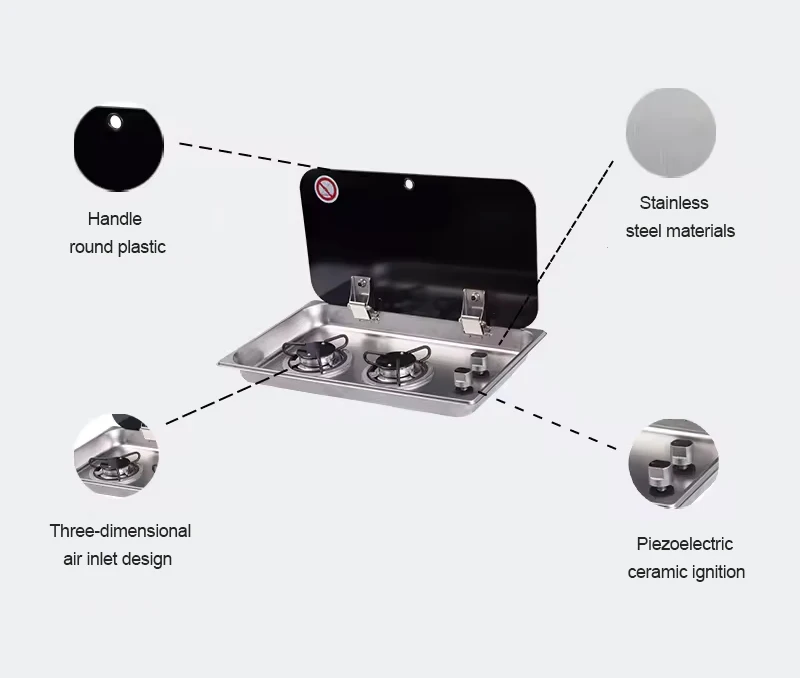 Handle
round plastic

Stainless
steel materials

Three-dimensional
air inlet design

Piezoelectric
ceramic ignition