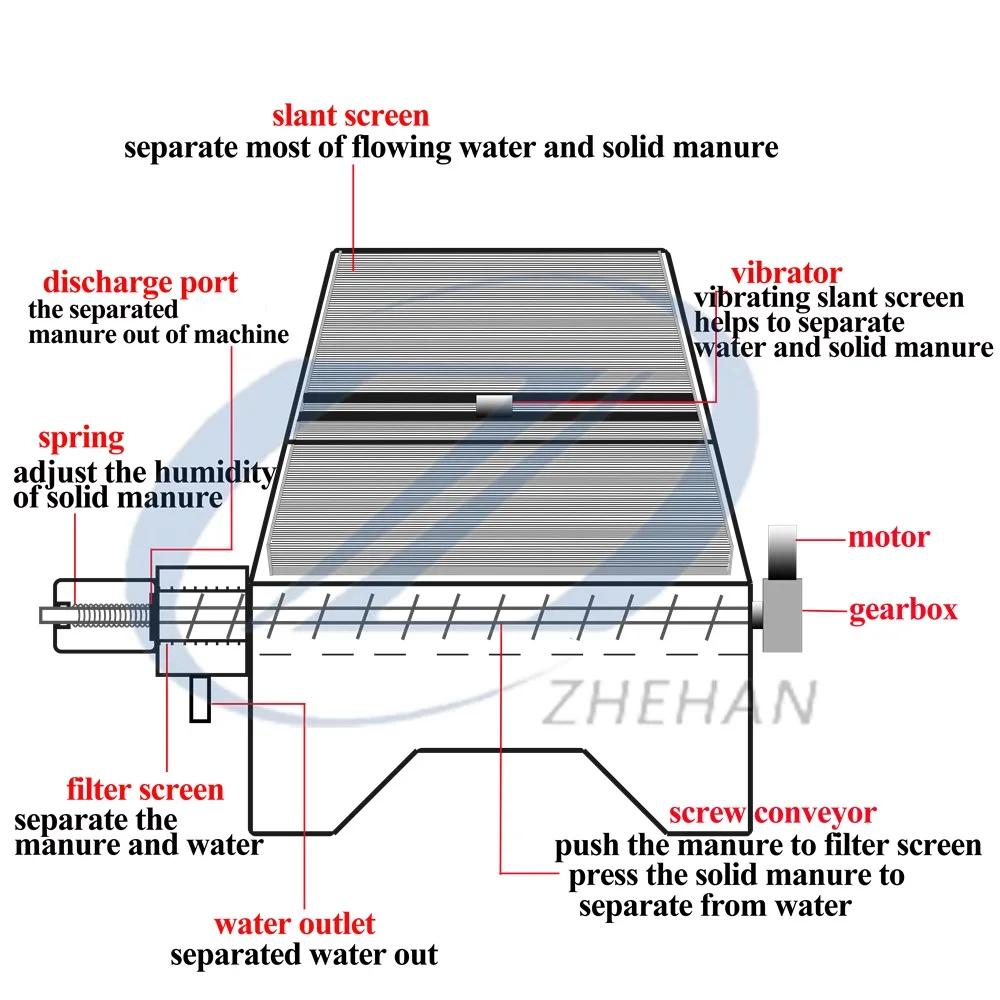 slant screen
separate most of flowing water and solid manure

discharge port
the separated manure out of machine

vibrator
vibrating slant screen helps to separate water and solid manure

spring
adjust the humidity of solid manure

motor

gearbox

ZHEHAN

filter screen
separate the manure and water

screw conveyor
push the manure to filter screen press the solid manure to separate from water

water outlet
separated water out