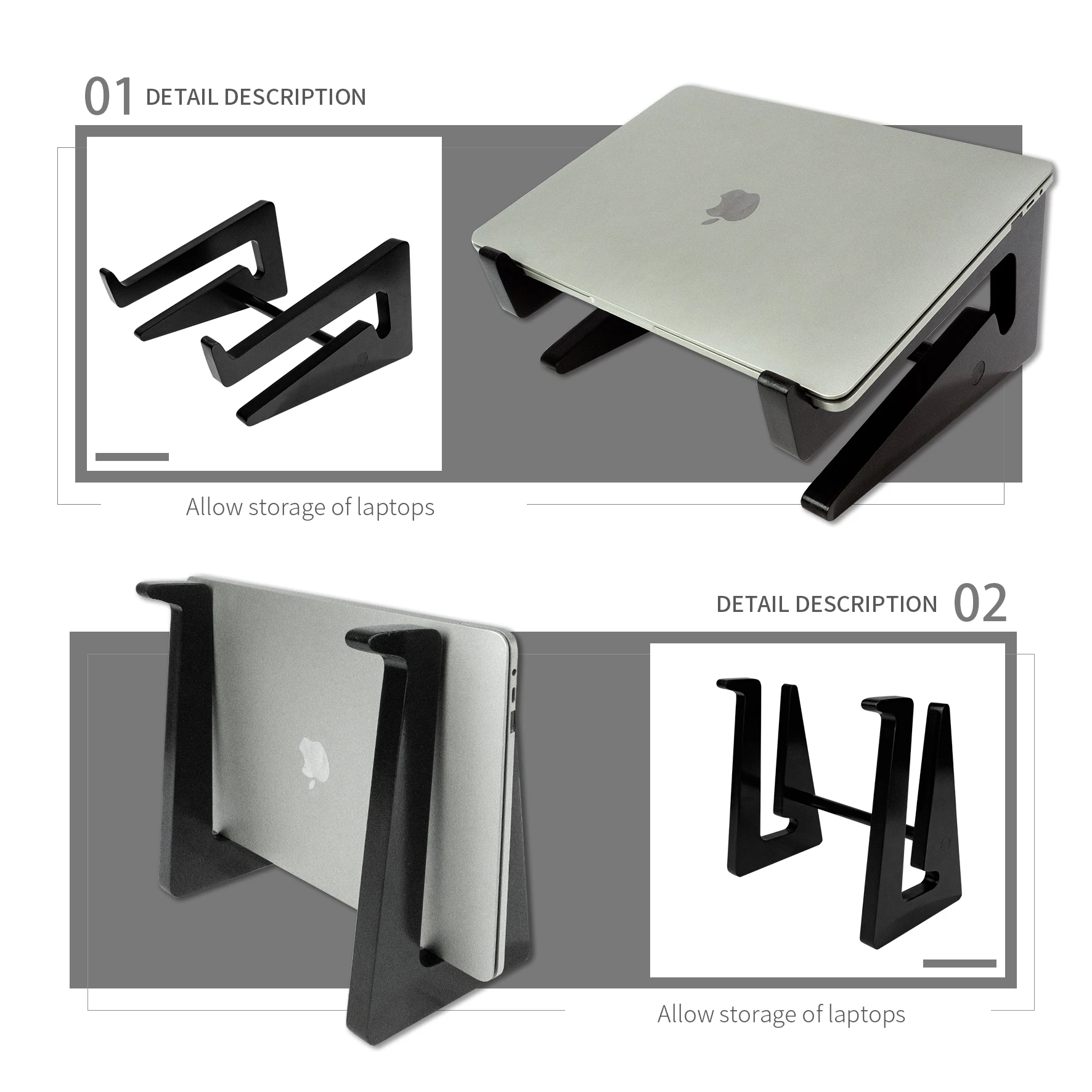 01 DETAIL DESCRIPTION

Allow storage of laptops

DETAIL DESCRIPTION 02

Allow storage of laptops