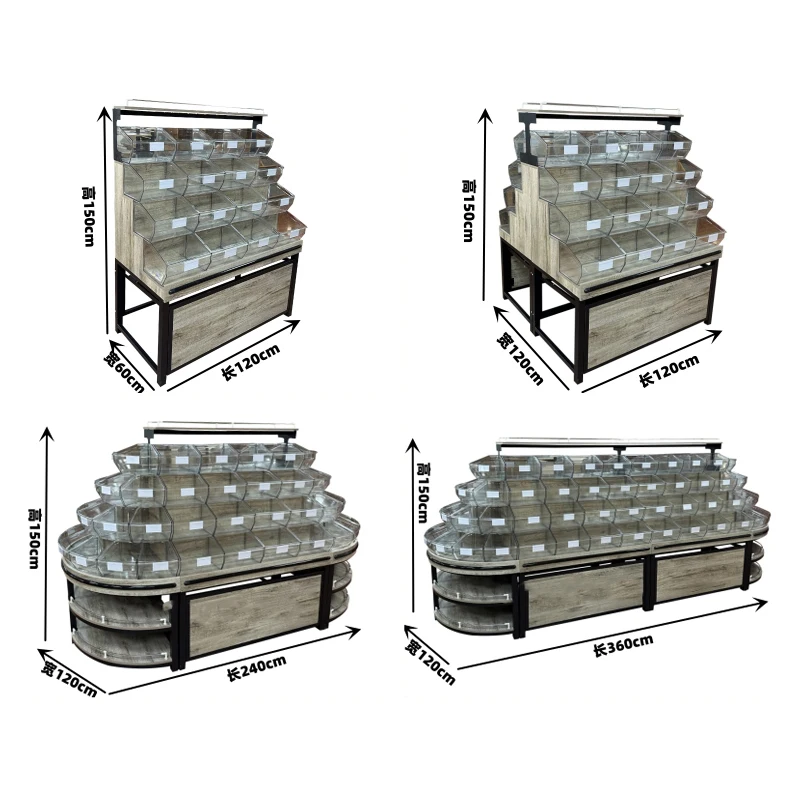 高150cm
宽60cm
长120cm

高150cm
宽120cm
长120cm

高150cm
宽120cm
长240cm

高150cm
宽120cm
长360cm