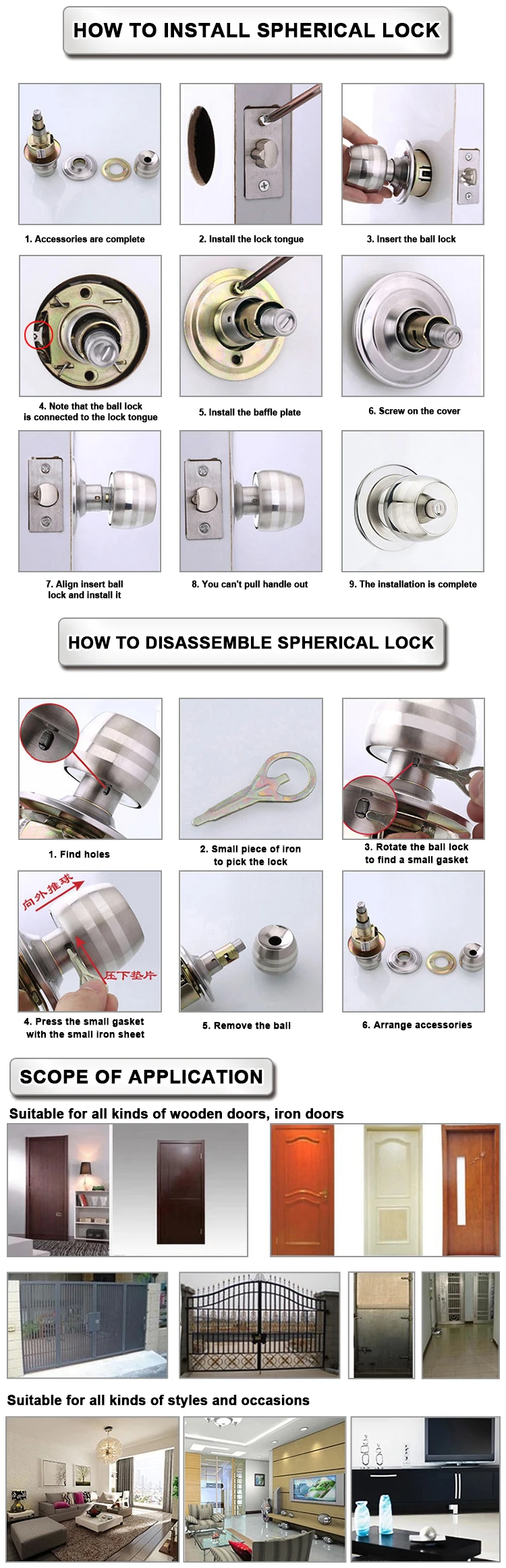 HOW TO INSTALL SPHERICAL LOCK

1. Accessories are complete

2. Install the lock tongue

3. Insert the ball lock

4. Note that the ball lock is connected to the lock tongue

5. Install the baffle plate

6. Screw on the cover

7. Align insert ball lock and install it

8. You can't pull handle out

9. The installation is complete

HOW TO DISASSEMBLE SPHERICAL LOCK

1. Find holes

2. Small piece of iron to pick the lock

3. Rotate the ball lock to find a small gasket

向外推球

压下垫片

4. Press the small gasket with the small iron sheet

5. Remove the ball

6. Arrange accessories

SCOPE OF APPLICATION

Suitable for all kinds of wooden doors, iron doors

Suitable for all kinds of styles and occasions