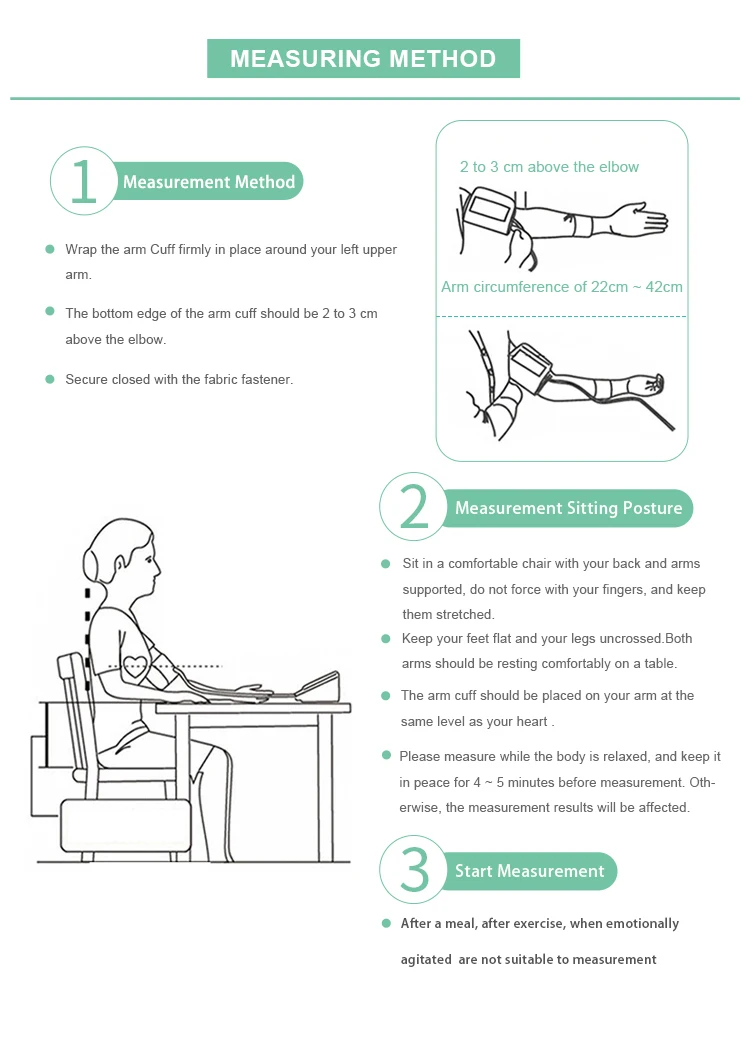 MEASURING METHOD

1 Measurement Method

Wrap the arm Cuff firmly in place around your left upper arm.

The bottom edge of the arm cuff should be 2 to 3 cm above the elbow.

Secure closed with the fabric fastener.

2 to 3 cm above the elbow

Arm circumference of 22cm ~ 42cm

2 Measurement Sitting Posture

Sit in a comfortable chair with your back and arms supported, do not force with your fingers, and keep them stretched.

Keep your feet flat and your legs uncrossed.Both arms should be resting comfortably on a table.

The arm cuff should be placed on your arm at the same level as your heart .

Please measure while the body is relaxed, and keep it in peace for 4 ~ 5 minutes before measurement. Otherwise, the measurement results will be affected.

3 Start Measurement

After a meal, after exercise, when emotionally agitated are not suitable to measurement