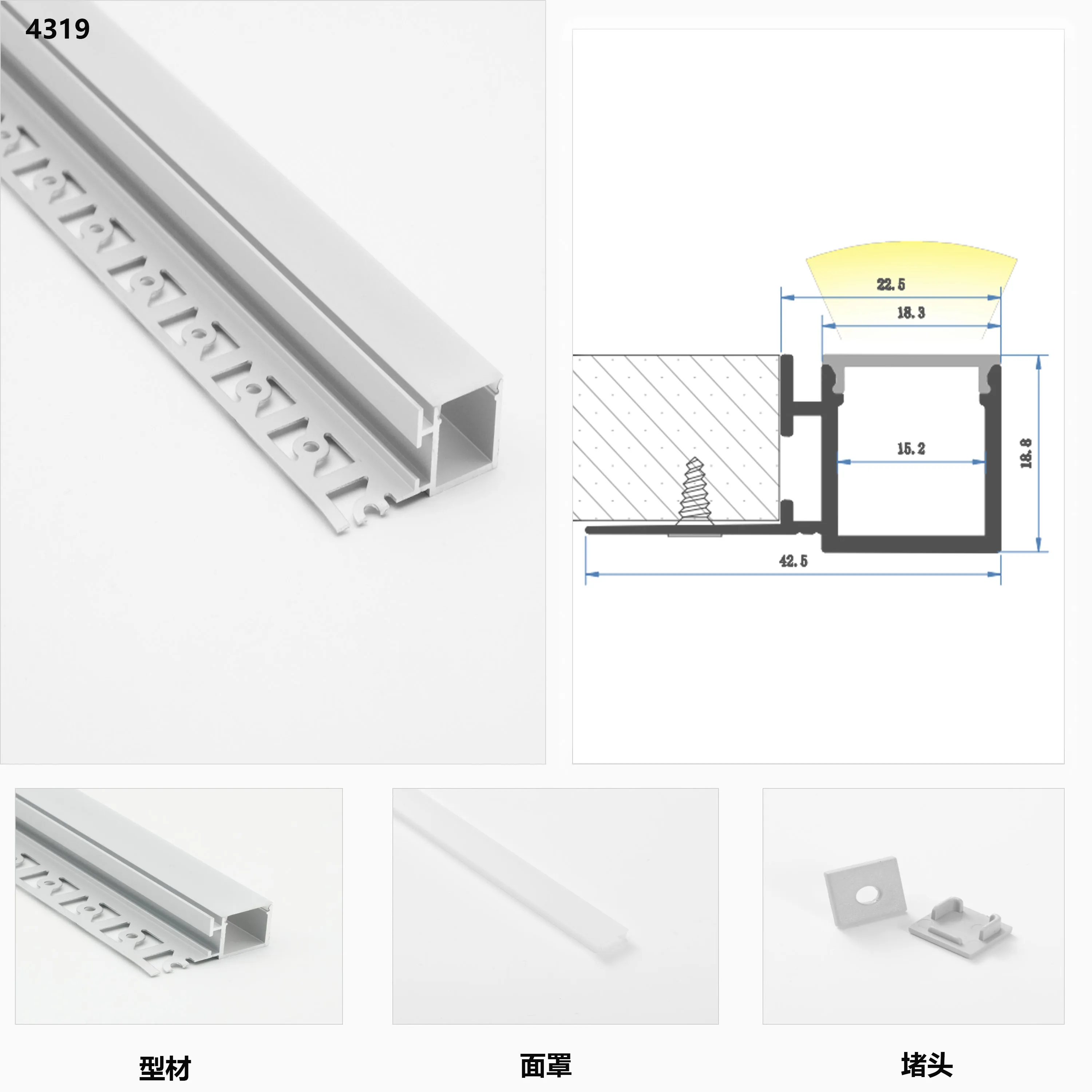 4319

22.5

18.3

15.2

18.8

42.5

型材

面罩

堵头