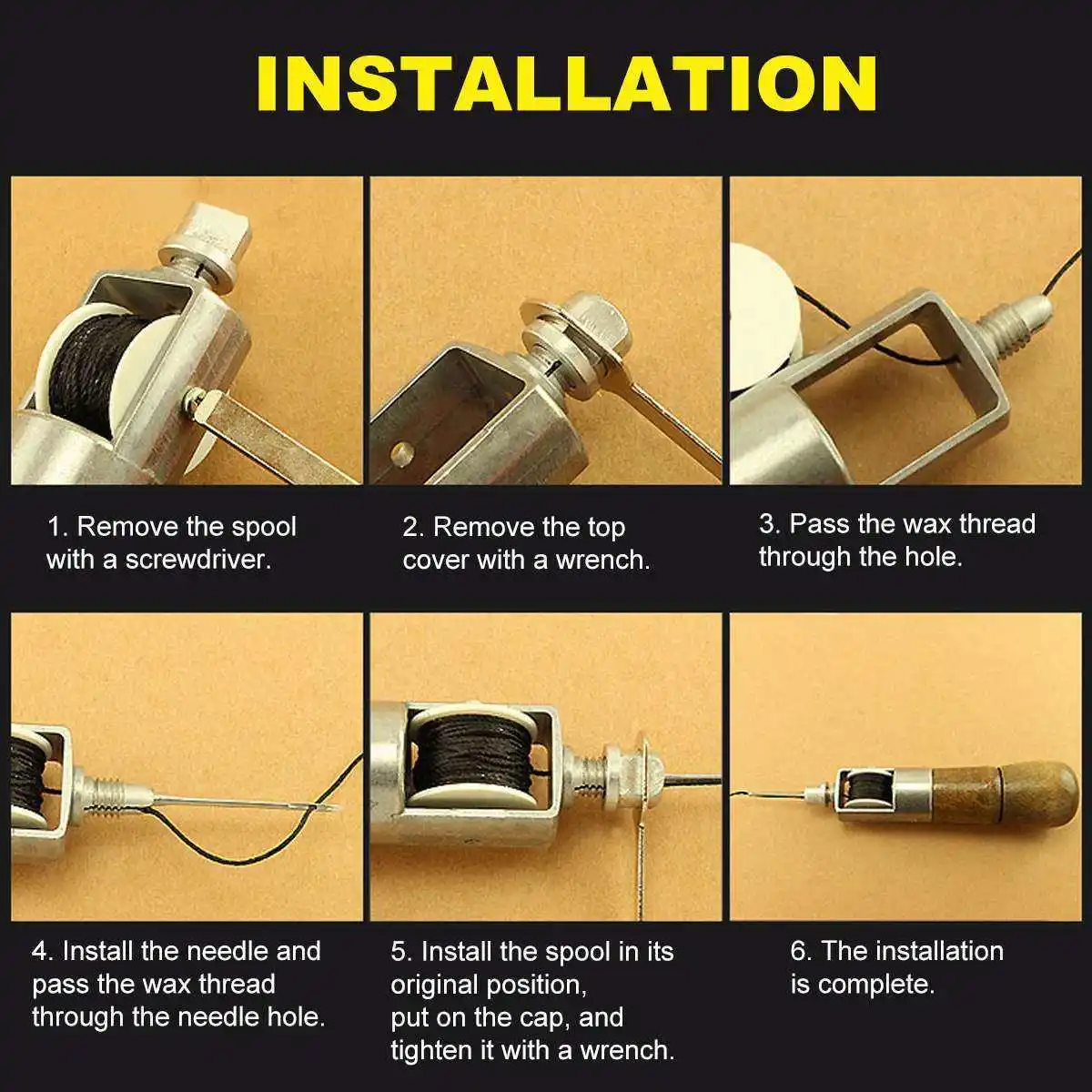 INSTALLATION

1. Remove the spool with a screwdriver.

2. Remove the top cover with a wrench.

3. Pass the wax thread through the hole.

4. Install the needle and pass the wax thread through the needle hole.

5. Install the spool in its original position, put on the cap, and tighten it with a wrench.

6. The installation is complete.