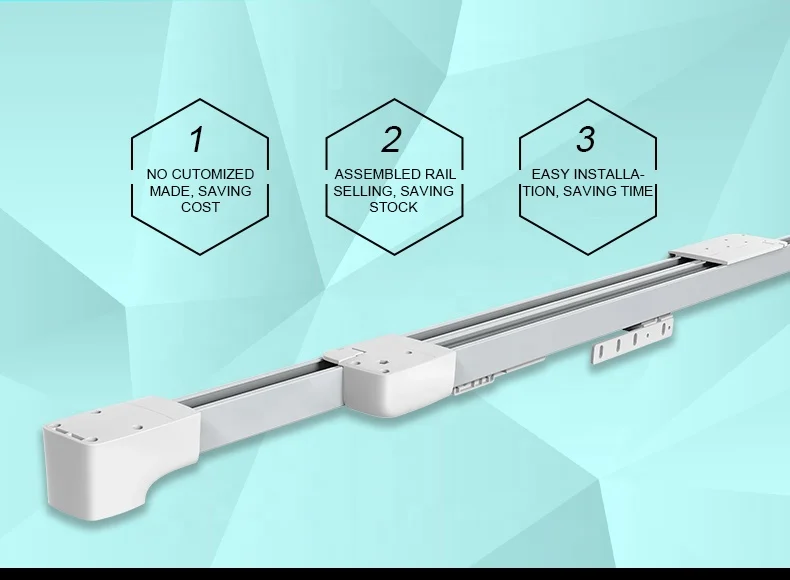 1
NO CUTOMIZED MADE, SAVING COST

2
ASSEMBLED RAIL SELLING, SAVING STOCK

3
EASY INSTALLATION, SAVING TIME