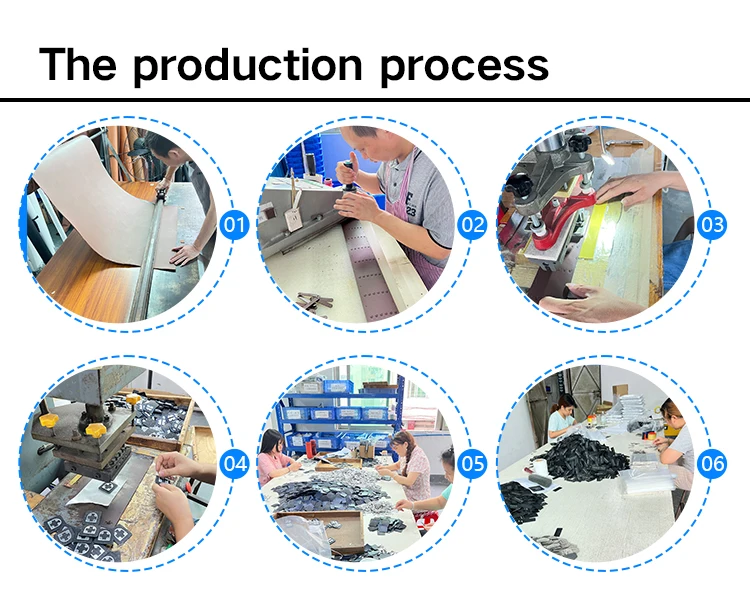 The production process

01

02

03

04

05

06