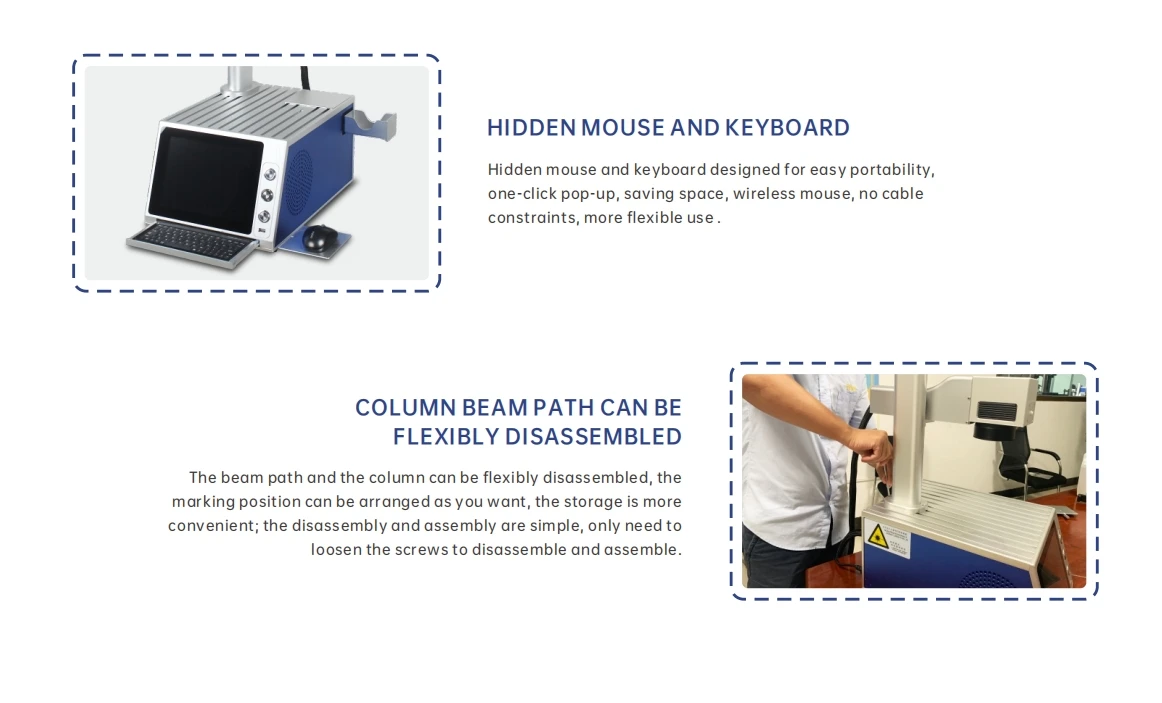 HIDDEN MOUSE AND KEYBOARD

Hidden mouse and keyboard designed for easy portability, one-click pop-up, saving space, wireless mouse, no cable constraints, more flexible use .

COLUMN BEAM PATH CAN BE FLEXIBLY DISASSEMBLED

The beam path and the column can be flexibly disassembled, the marking position can be arranged as you want, the storage is more convenient; the disassembly and assembly are simple, only need to loosen the screws to disassemble and assemble.