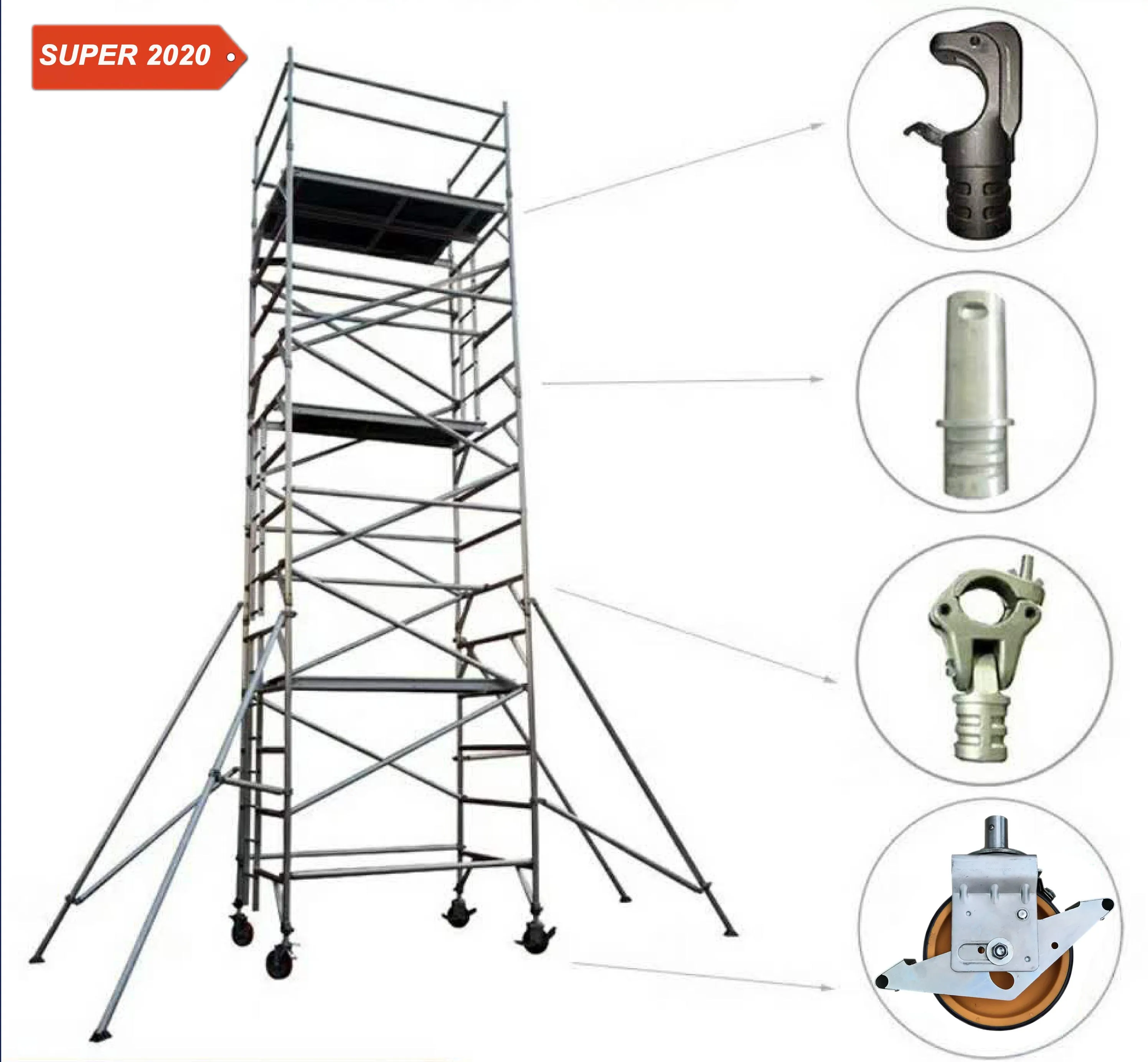 SUPER 2020