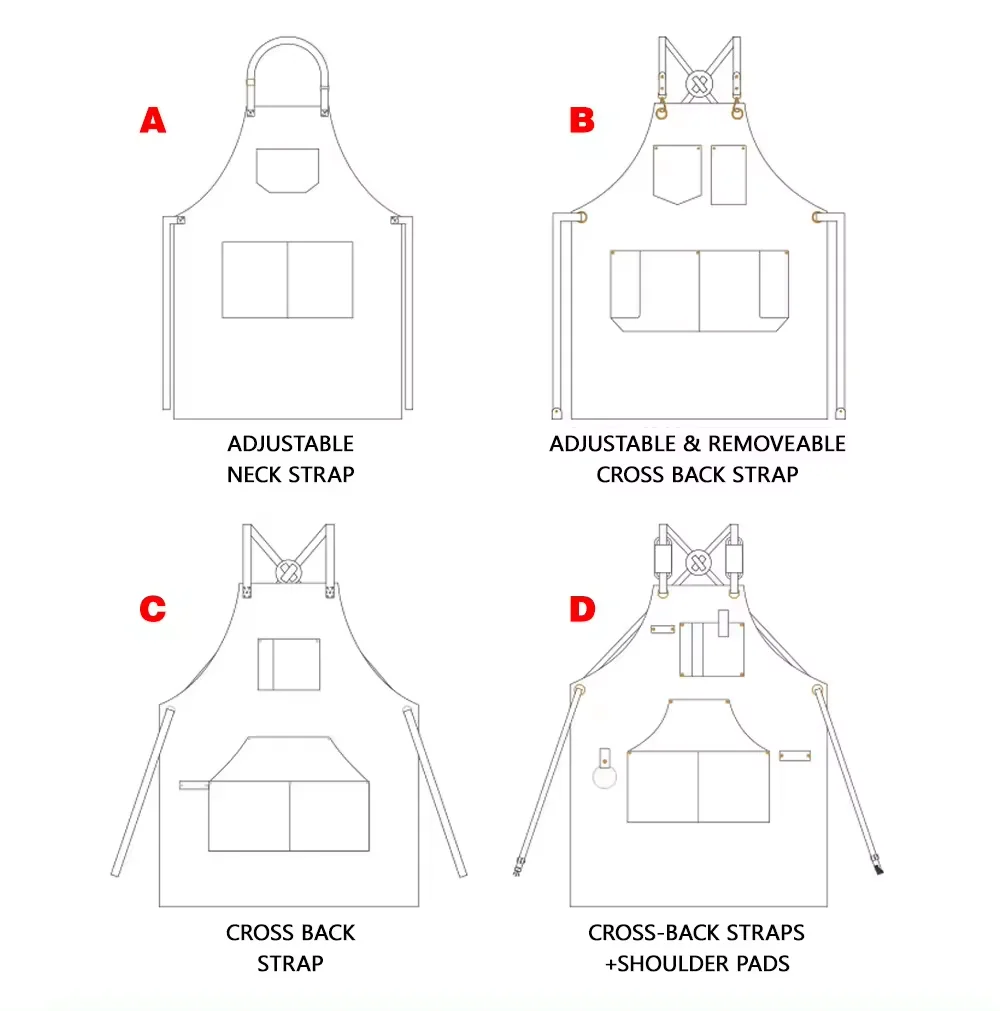 A

ADJUSTABLE
NECK STRAP

B

ADJUSTABLE & REMOVEABLE
CROSS BACK STRAP

C

CROSS BACK
STRAP

D

CROSS-BACK STRAPS
+SHOULDER PADS