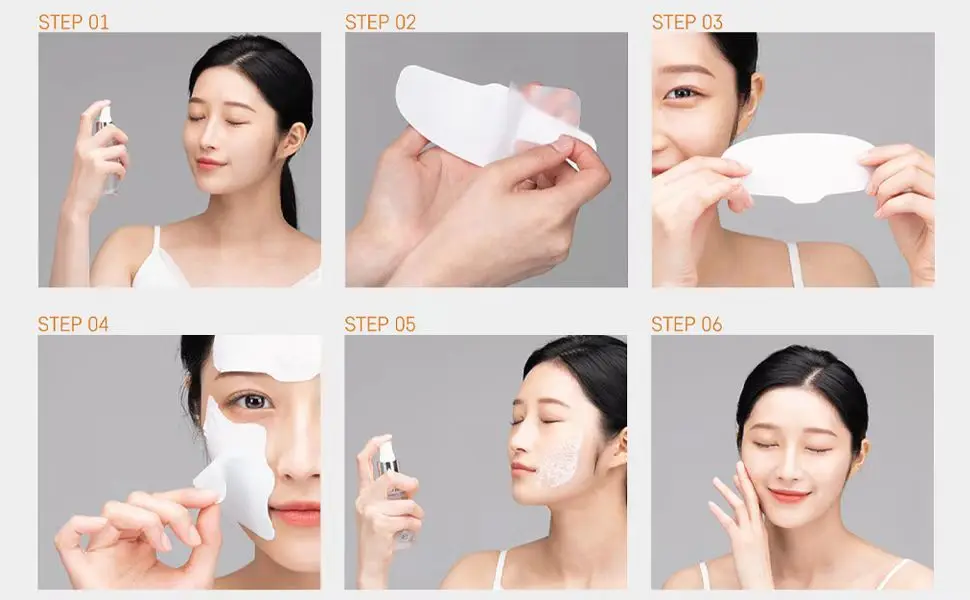 STEP 01

STEP 02

STEP 03

STEP 04

STEP 05

STEP 06