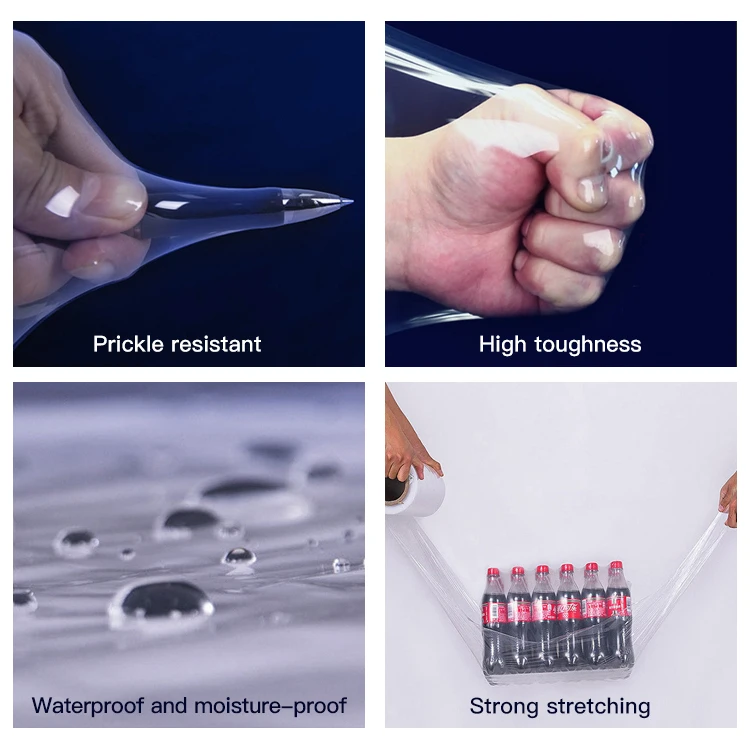 Prickle resistant

High toughness

Waterproof and moisture-proof

Strong stretching