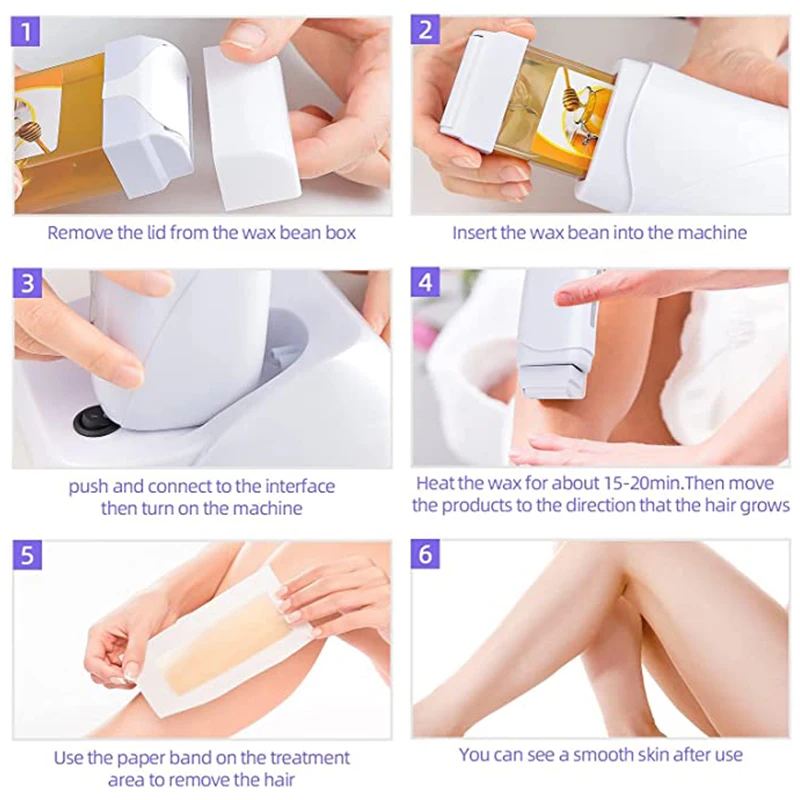 1

Remove the lid from the wax bean box

2

Insert the wax bean into the machine

3

push and connect to the interface then turn on the machine

4

Heat the wax for about 15-20min.Then move the products to the direction that the hair grows

5

Use the paper band on the treatment area to remove the hair

6

You can see a smooth skin after use