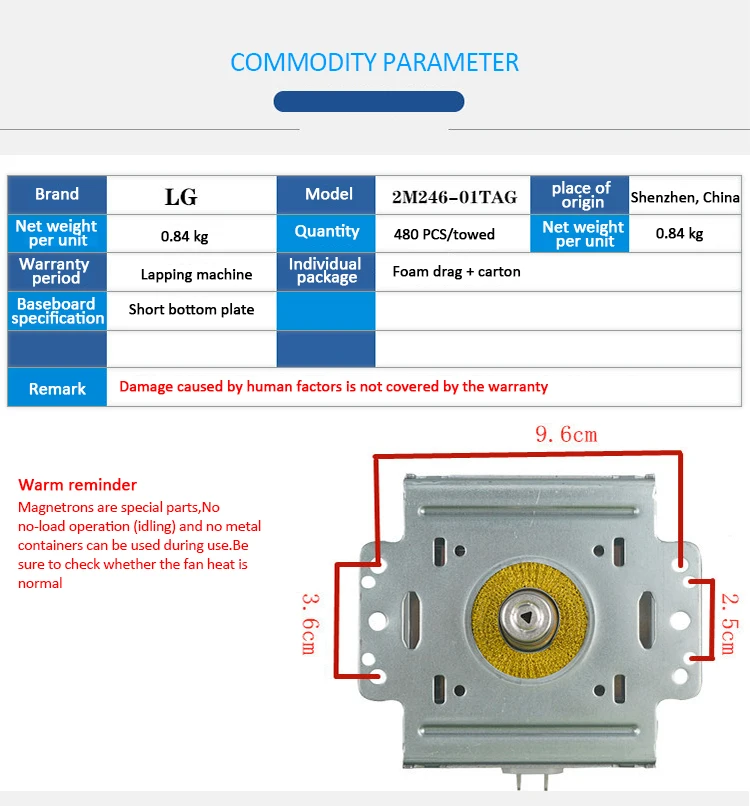 COMMODITY PARAMETER

| Brand | LG | Model | 2M246-01TAG | place of origin | Shenzhen, China |
|---|---|---|---|---|---|
| Net weight per unit | 0.84 kg | Quantity | 480 PCS/towed | Net weight per unit | 0.84 kg |
| Warranty period | Lapping machine | Individual package | Foam drag + carton | | |
| Baseboard specification | Short bottom plate | | | | |
| | | | | | |
| Remark | Damage caused by human factors is not covered by the warranty | | | | |

Warm reminder
Magnetrons are special parts,No no-load operation (idling) and no metal containers can be used during use.Be sure to check whether the fan heat is normal

9.6cm

3.6cm

2.5cm