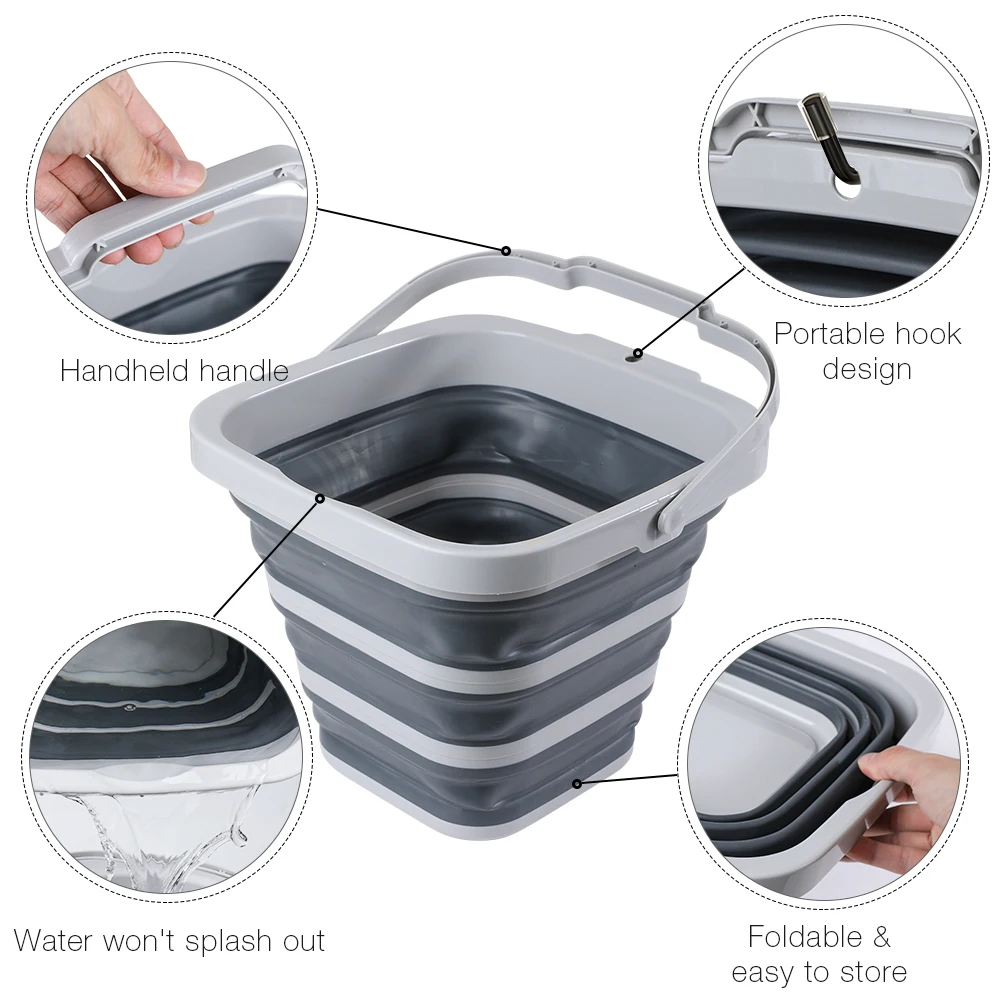 Handheld handle

Portable hook design

Water won't splash out

Foldable & easy to store