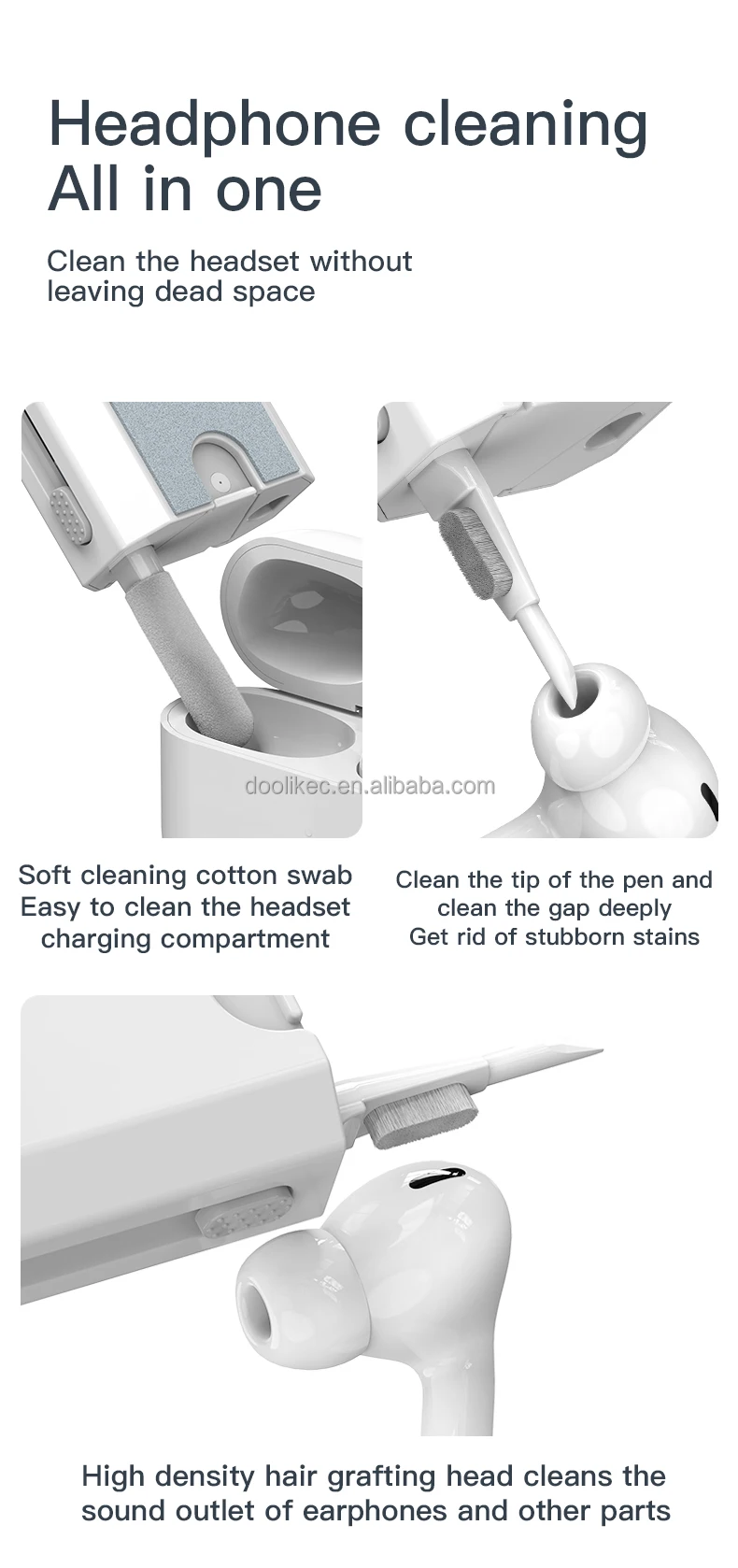 Headphone cleaning
All in one

Clean the headset without leaving dead space

doolikec.en.alibaba.com

Soft cleaning cotton swab
Easy to clean the headset charging compartment

Clean the tip of the pen and clean the gap deeply
Get rid of stubborn stains

High density hair grafting head cleans the sound outlet of earphones and other parts